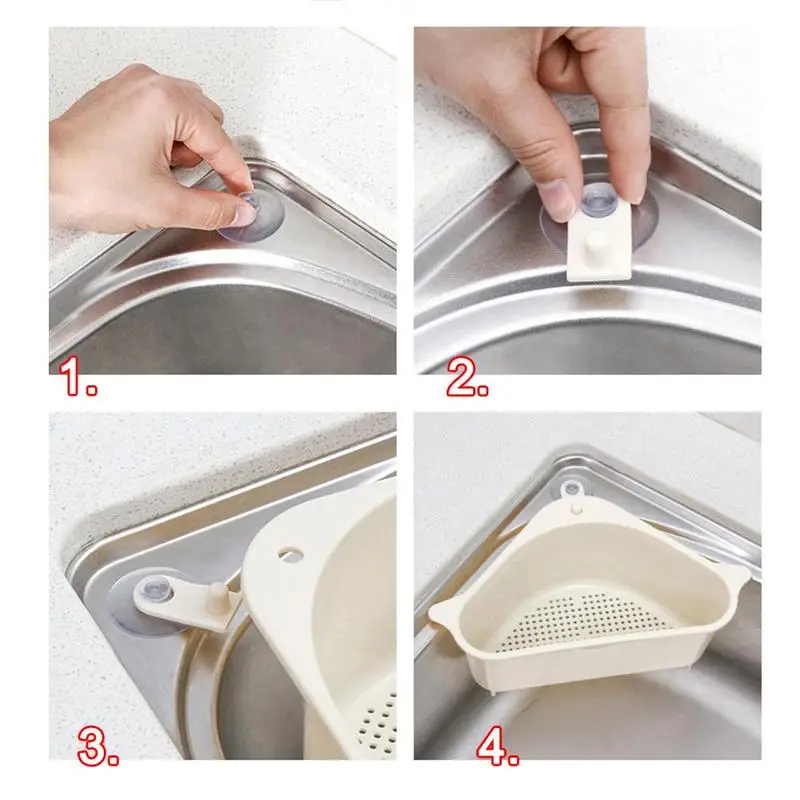 1.

2.

3.

4.