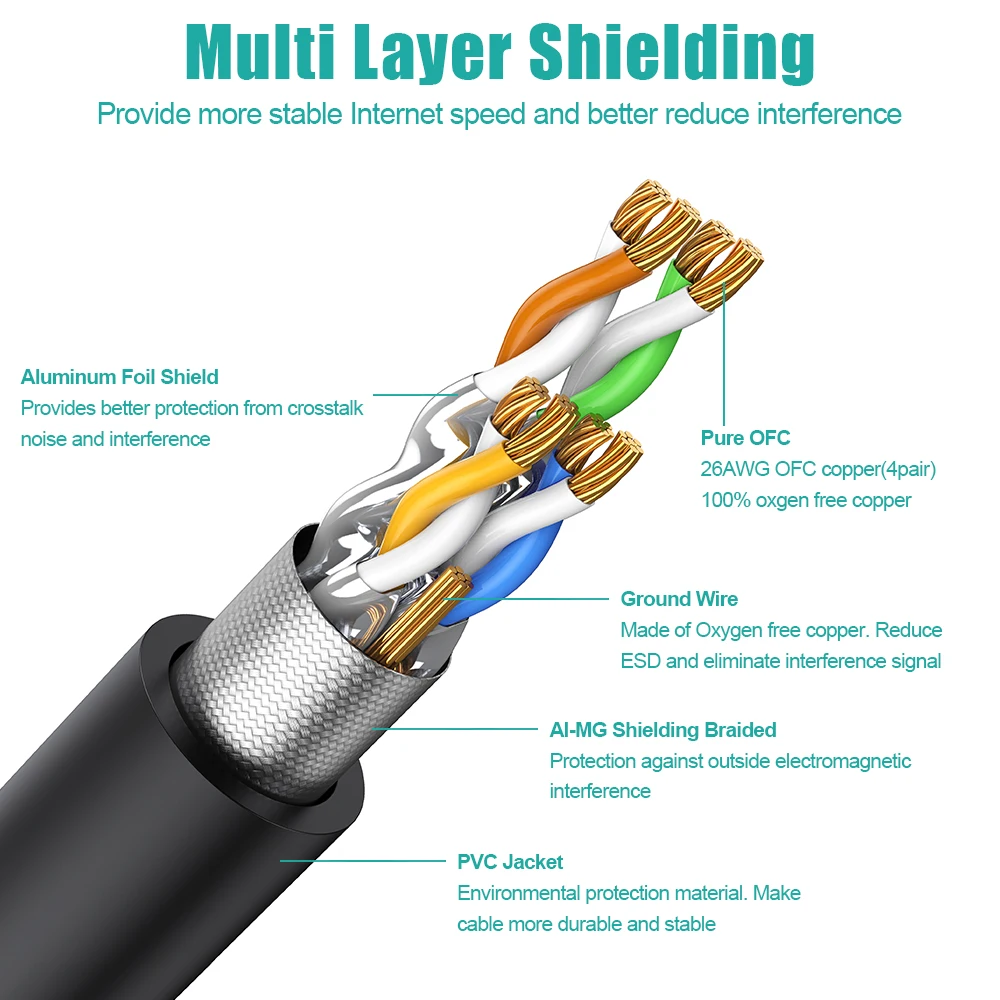 Multi Layer Shielding

Provide more stable Internet speed and better reduce interference

Aluminum Foil Shield
Provides better protection from crosstalk noise and interference

Pure OFC
26AWG OFC copper(4pair)
100% oxgen free copper

Ground Wire
Made of Oxygen free copper. Reduce ESD and eliminate interference signal

Al-MG Shielding Braided
Protection against outside electromagnetic interference

PVC Jacket
Environmental protection material. Make cable more durable and stable