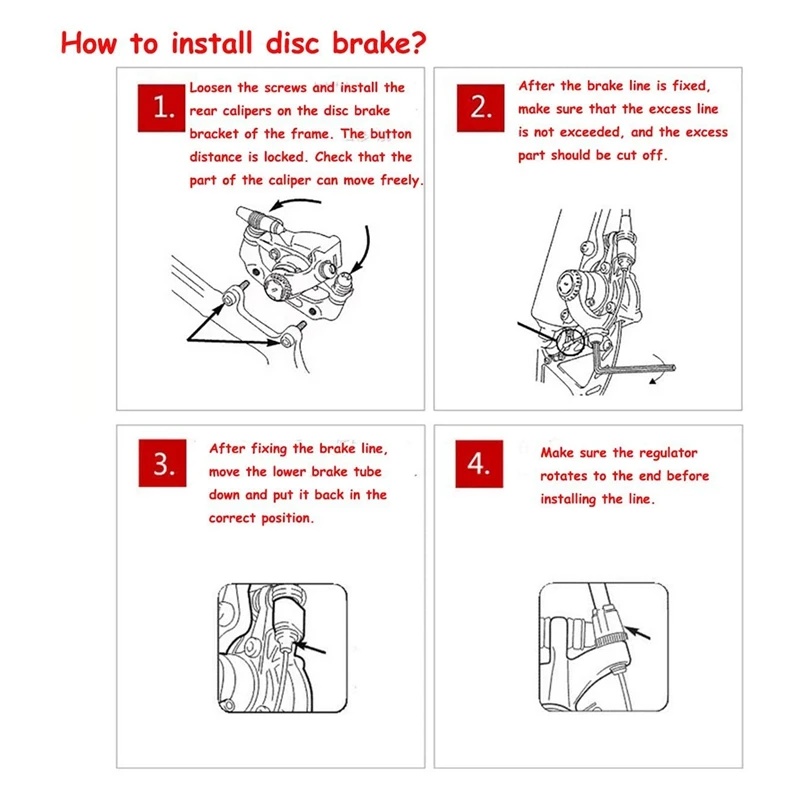 How to install disc brake?

1.

Loosen the screws and install the rear calipers on the disc brake bracket of the frame. The button distance is locked. Check that the part of the caliper can move freely.

2.

After the brake line is fixed, make sure that the excess line is not exceeded, and the excess part should be cut off.

3.

After fixing the brake line, move the lower brake tube down and put it back in the correct position.

4.

Make sure the regulator rotates to the end before installing the line.