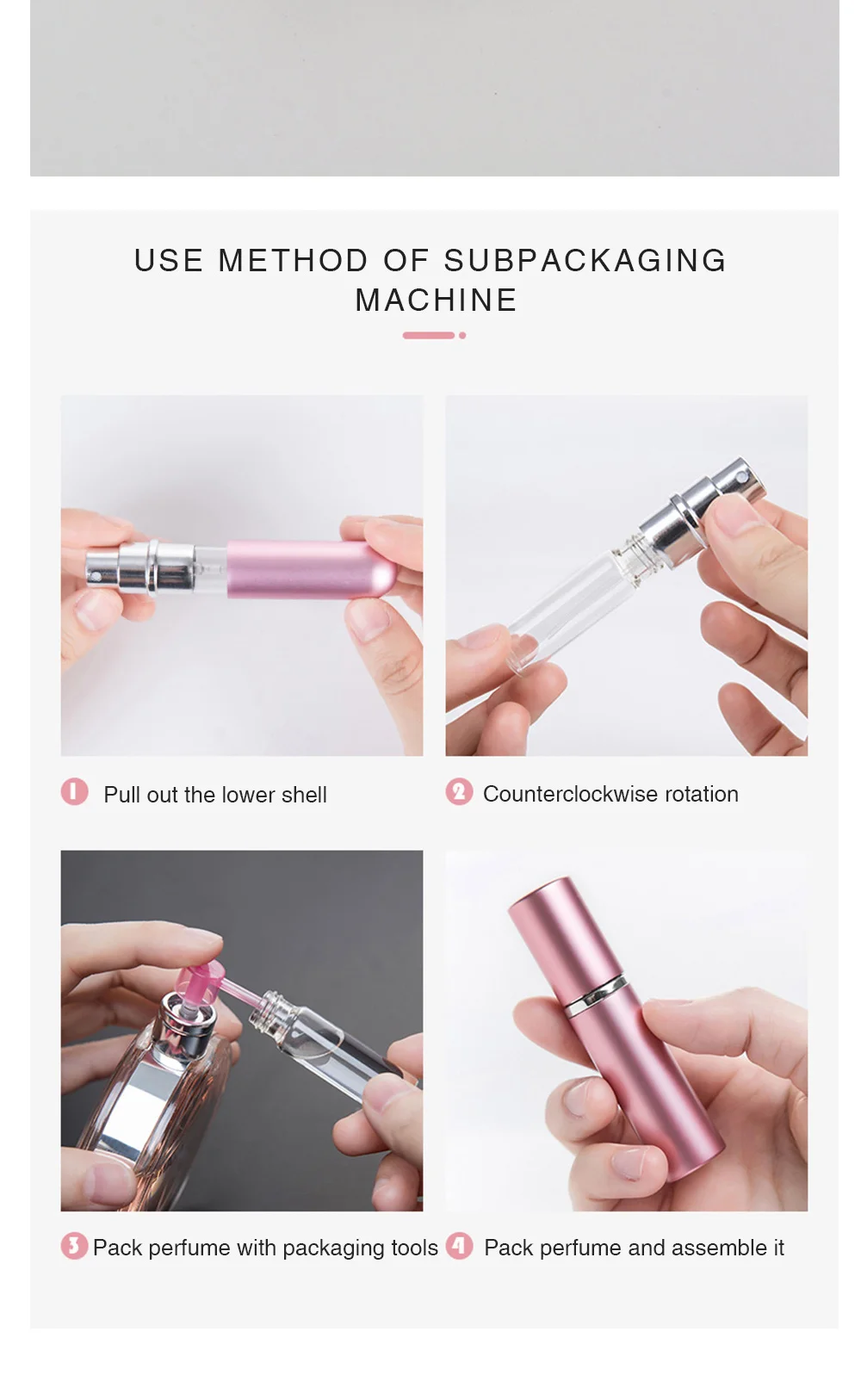 USE METHOD OF SUBPACKAGING MACHINE

1 Pull out the lower shell

2 Counterclockwise rotation

3 Pack perfume with packaging tools

4 Pack perfume and assemble it