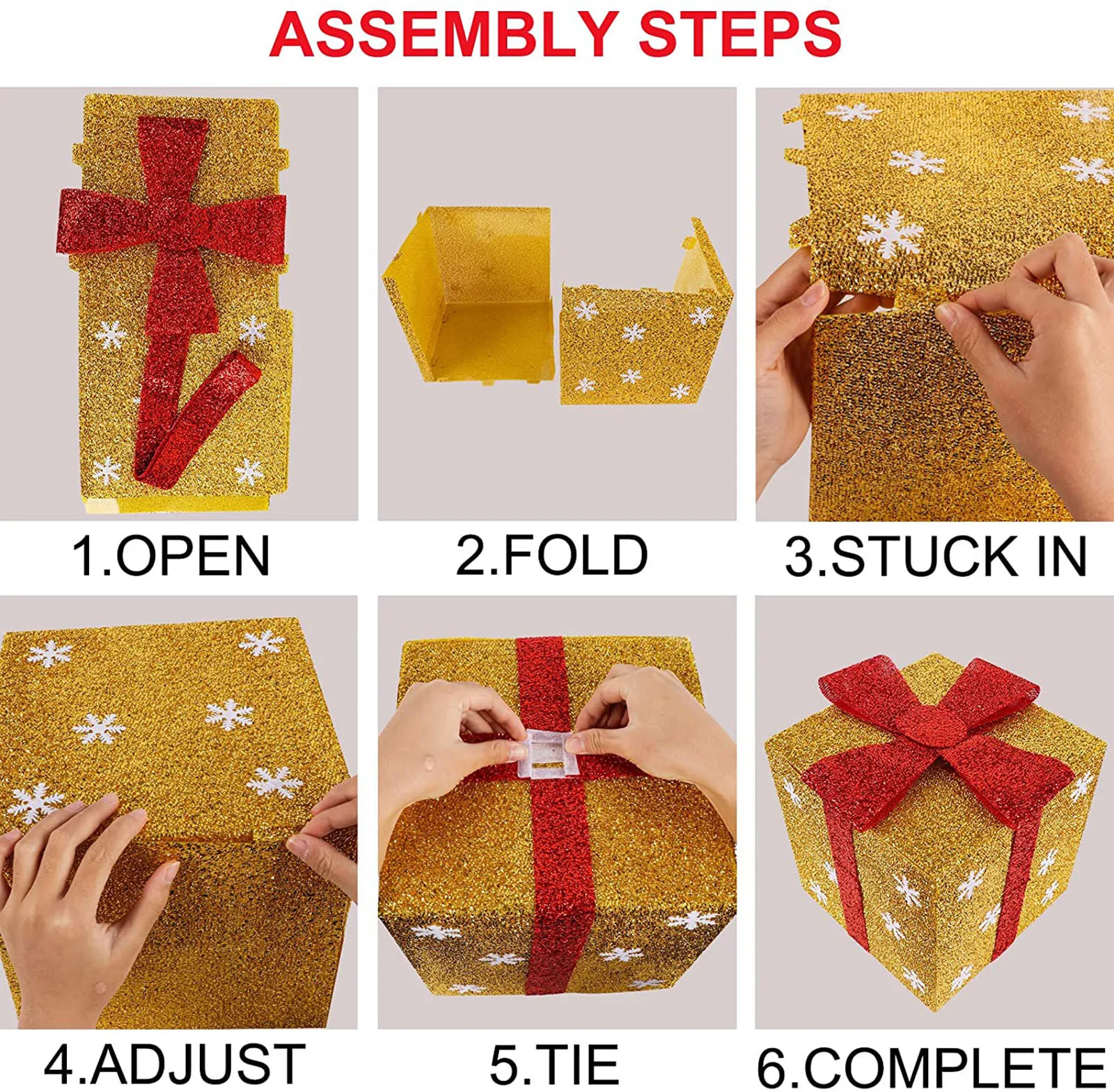 ASSEMBLY STEPS

1.OPEN

2.FOLD

3.STUCK IN

4.ADJUST

5.TIE

6.COMPLETE