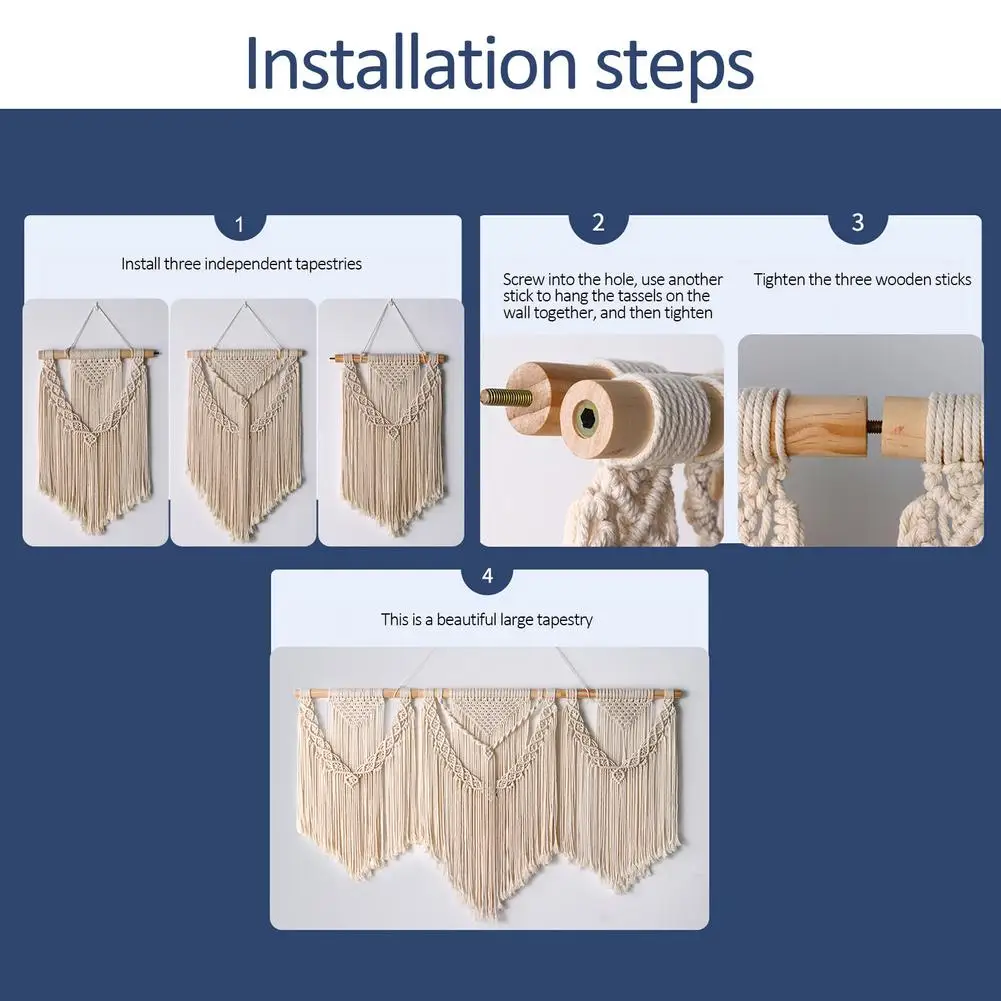 Installation steps

1

Install three independent tapestries

2

Screw into the hole, use another stick to hang the tassels on the wall together, and then tighten

3

Tighten the three wooden sticks

4

This is a beautiful large tapestry