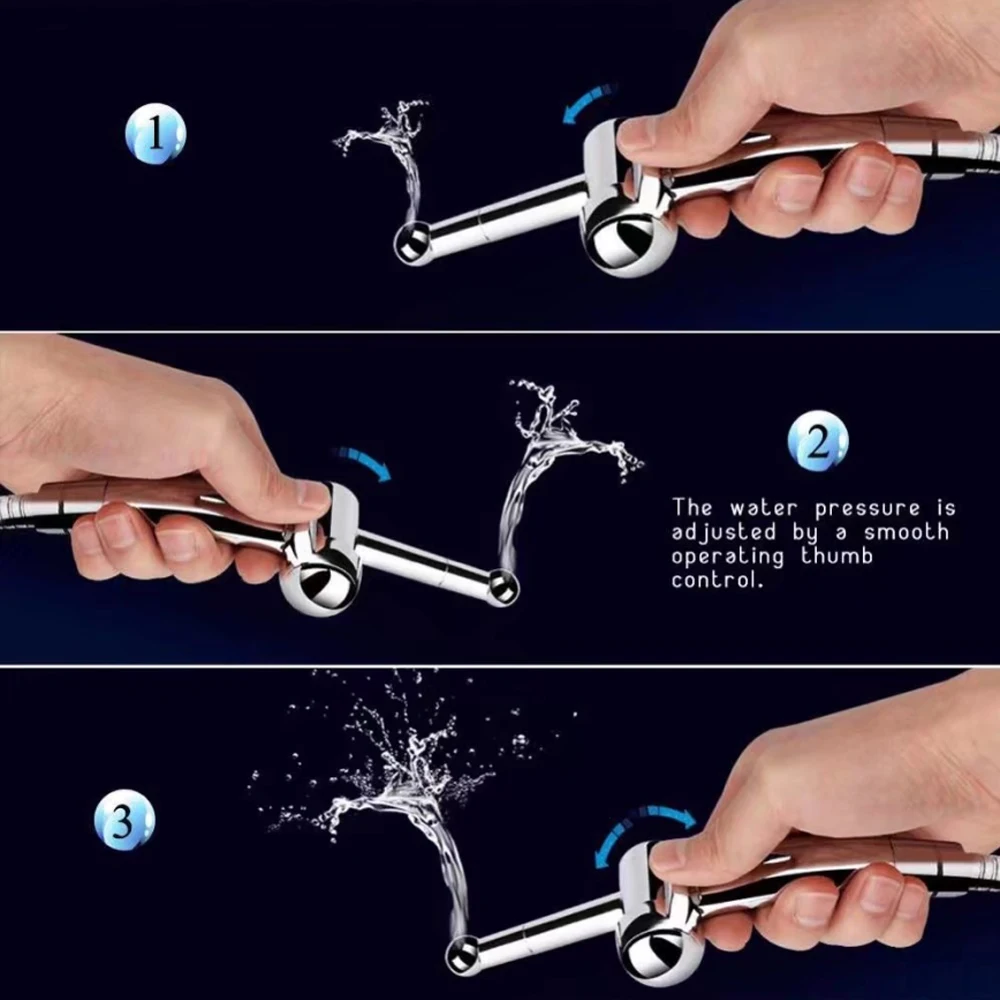 1

2

The water pressure is adjusted by a smooth operating thumb control.

3