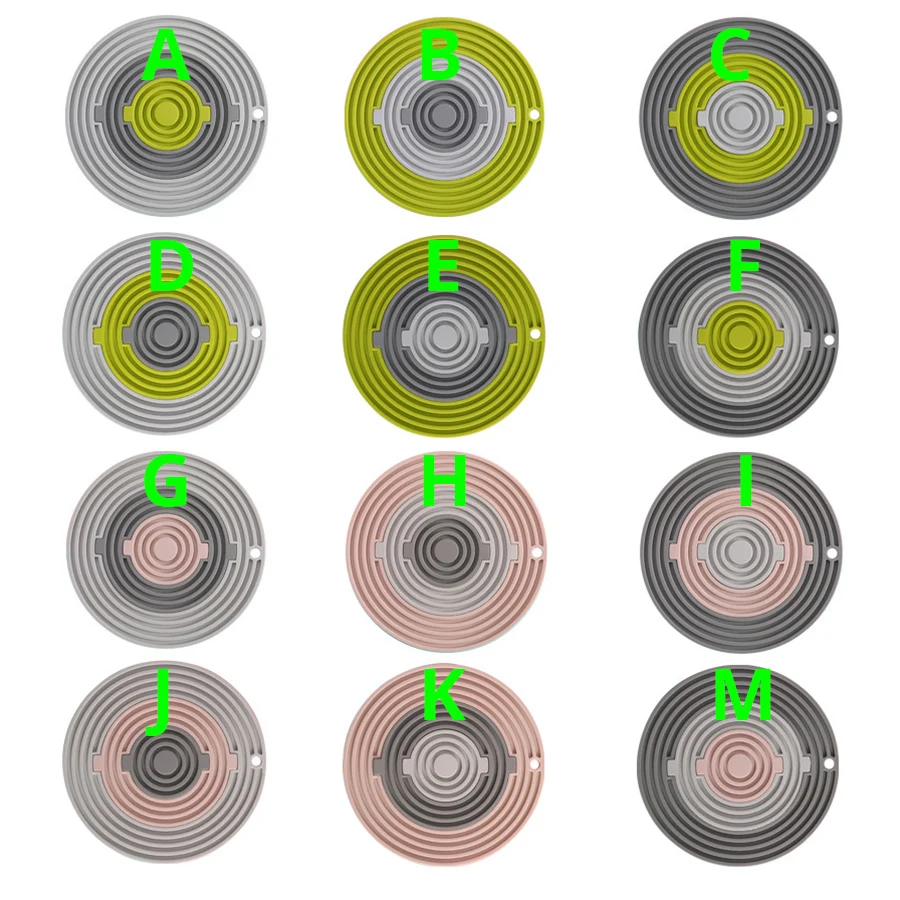 A B C
D E F
G H I
J K M