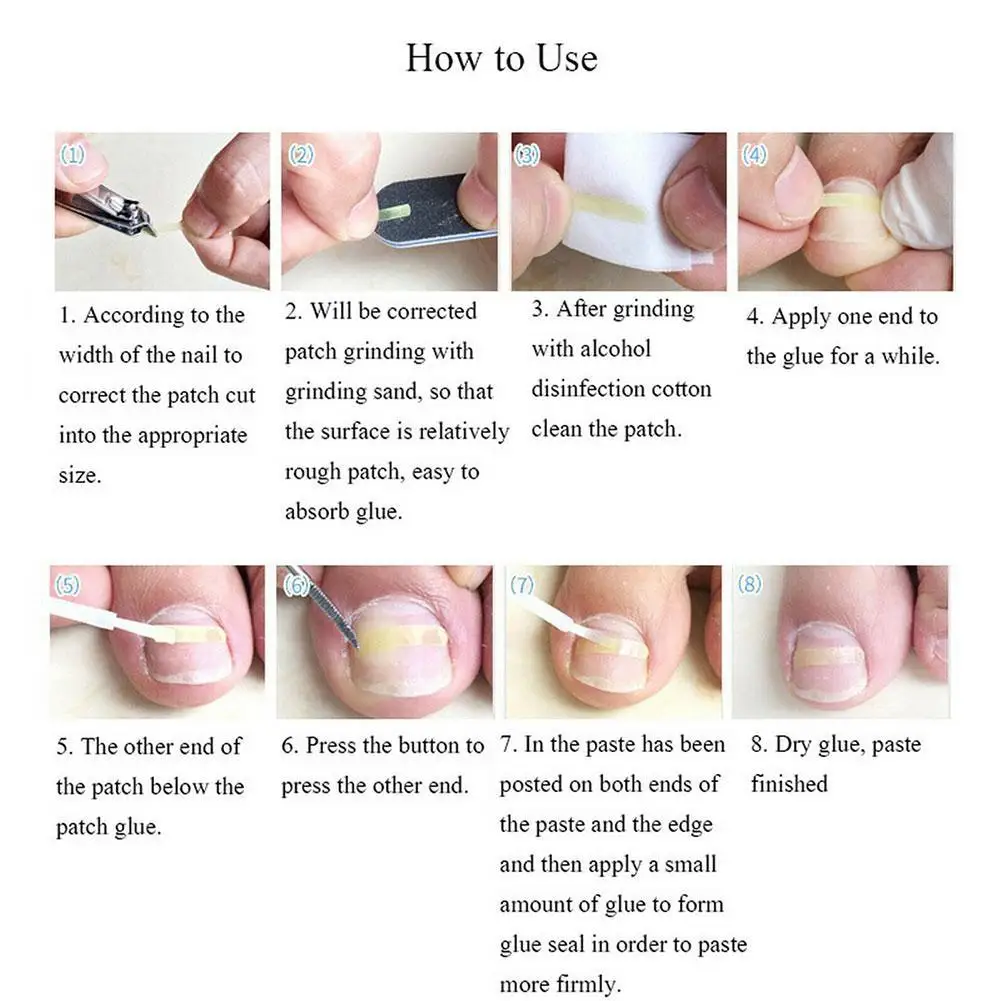 How to Use

(1)

1. According to the width of the nail to correct the patch cut into the appropriate size.

(2)

2. Will be corrected patch grinding with grinding sand, so that the surface is relatively rough patch, easy to absorb glue.

(3)

3. After grinding with alcohol disinfection cotton clean the patch.

(4)

4. Apply one end to the glue for a while.

(5)

5. The other end of the patch below the patch glue.

(6)

6. Press the button to press the other end.

(7)

7. In the paste has been posted on both ends of the paste and the edge and then apply a small amount of glue to form glue seal in order to paste more firmly.

(8)

8. Dry glue, paste finished