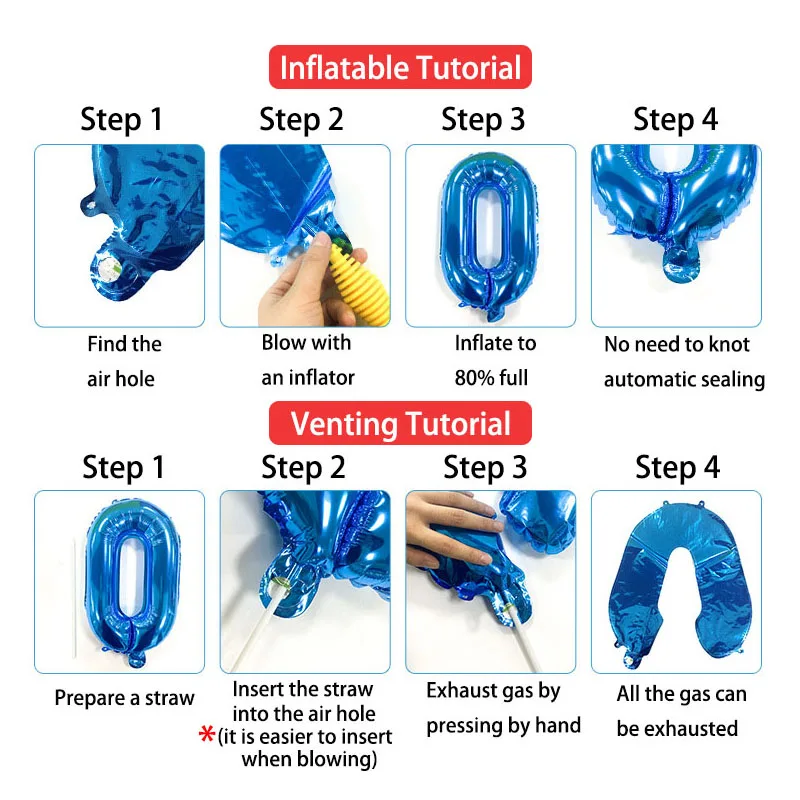 Inflatable Tutorial

Step 1

Find the air hole

Step 2

Blow with an inflator

Step 3

Inflate to 80% full

Step 4

No need to knot automatic sealing

Venting Tutorial

Step 1

Prepare a straw

Step 2

Insert the straw into the air hole
*(it is easier to insert when blowing)

Step 3

Exhaust gas by pressing by hand

Step 4

All the gas can be exhausted