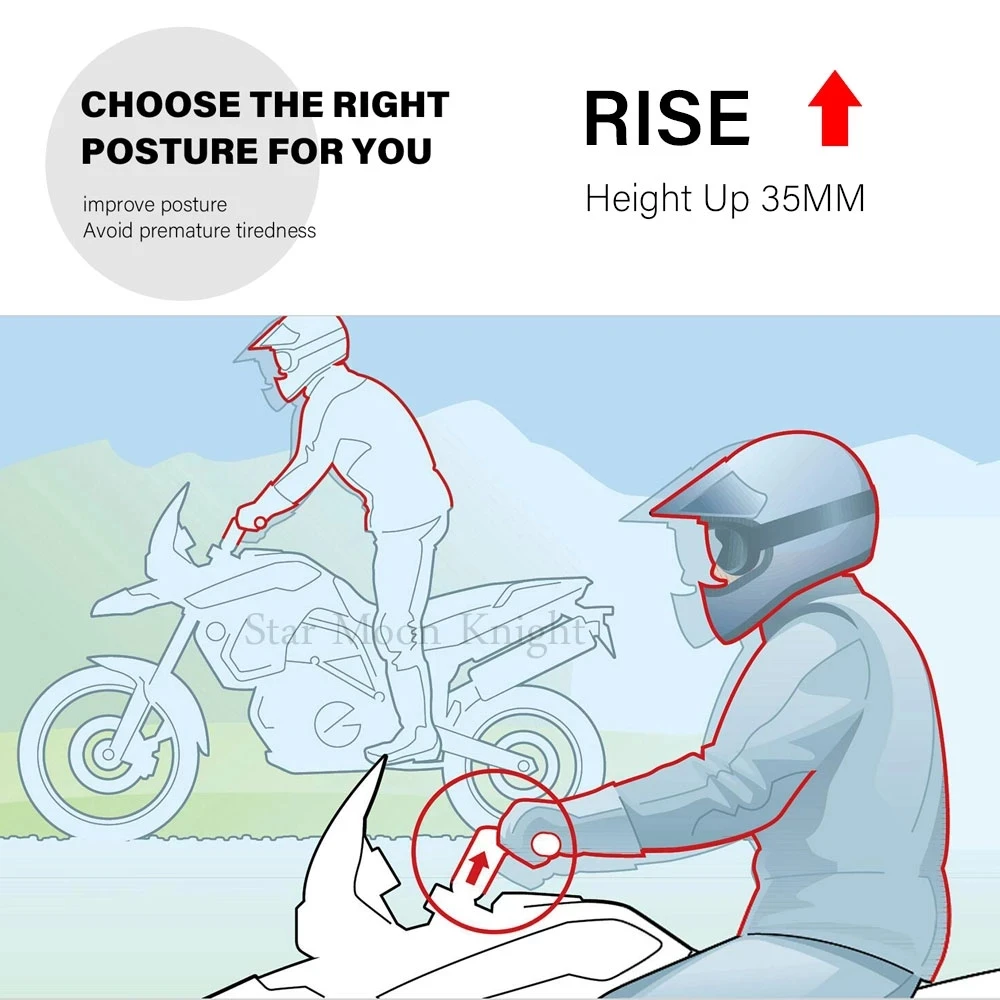 CHOOSE THE RIGHT POSTURE FOR YOU

improve posture
Avoid premature tiredness

RISE

Height Up 35MM

Star Moon Knight