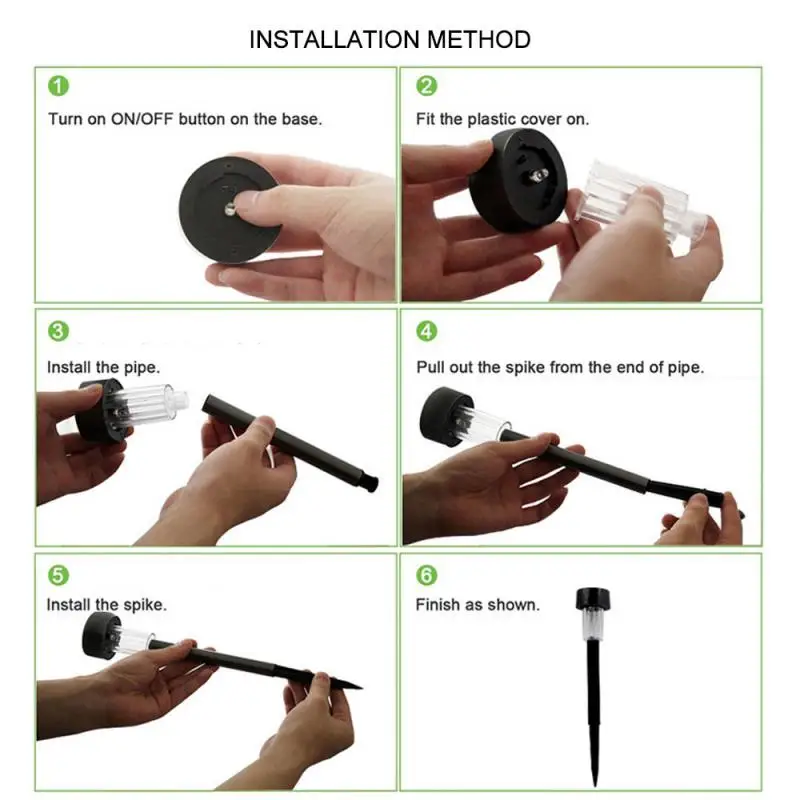 INSTALLATION METHOD

1
Turn on ON/OFF button on the base.

2
Fit the plastic cover on.

3
Install the pipe.

4
Pull out the spike from the end of pipe.

5
Install the spike.

6
Finish as shown.