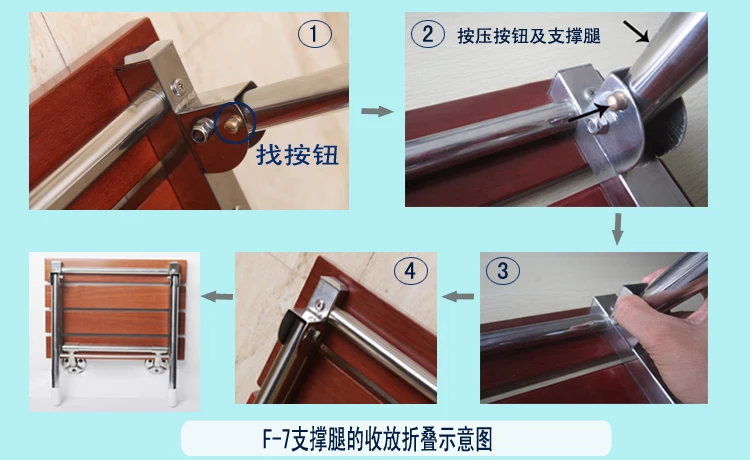 ①

找按钮

② 按压按钮及支撑腿

③

④

F-7支撑腿的收放折叠示意图