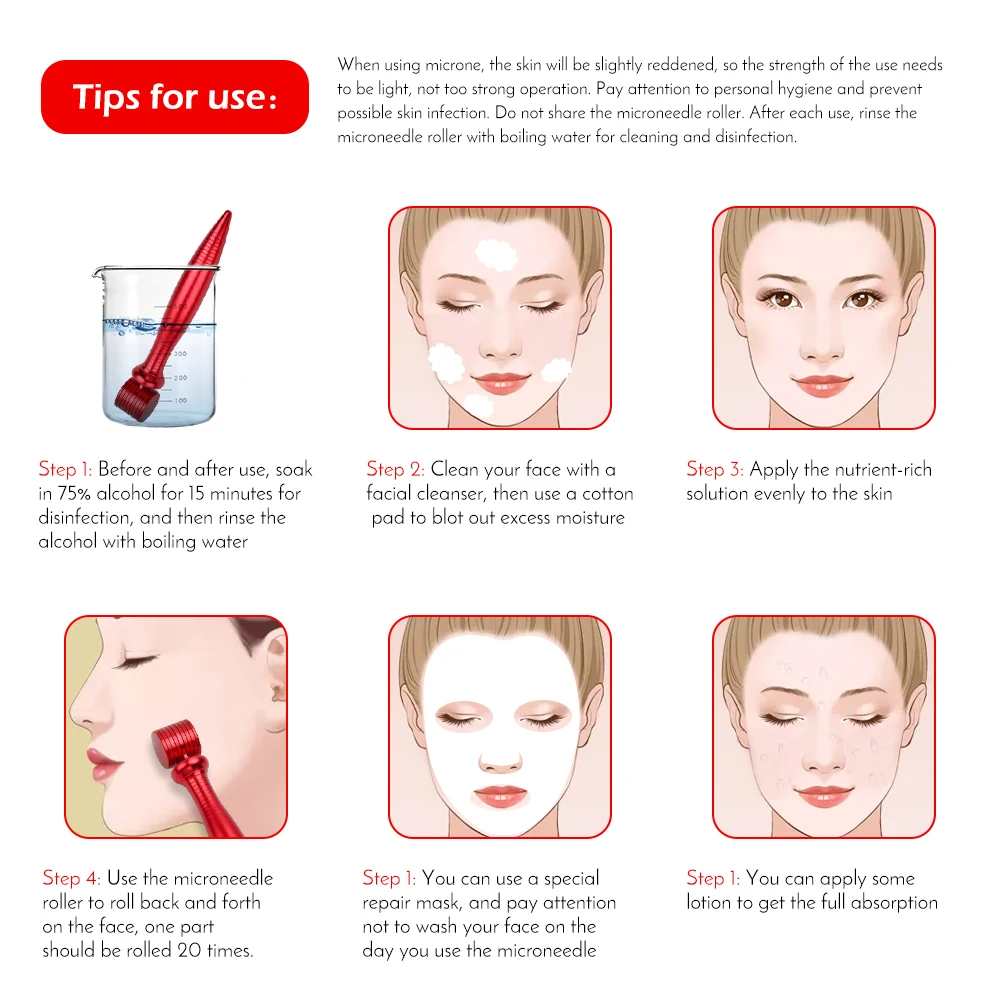 Tips for use:

When using microne, the skin will be slightly reddened, so the strength of the use needs to be light, not too strong operation. Pay attention to personal hygiene and prevent possible skin infection. Do not share the microneedle roller. After each use, rinse the microneedle roller with boiling water for cleaning and disinfection.

300
200
100

Step 1: Before and after use, soak in 75% alcohol for 15 minutes for disinfection, and then rinse the alcohol with boiling water

Step 2: Clean your face with a facial cleanser, then use a cotton pad to blot out excess moisture

Step 3: Apply the nutrient-rich solution evenly to the skin

Step 4: Use the microneedle roller to roll back and forth on the face, one part should be rolled 20 times.

Step 1: You can use a special repair mask, and pay attention not to wash your face on the day you use the microneedle

Step 1: You can apply some lotion to get the full absorption