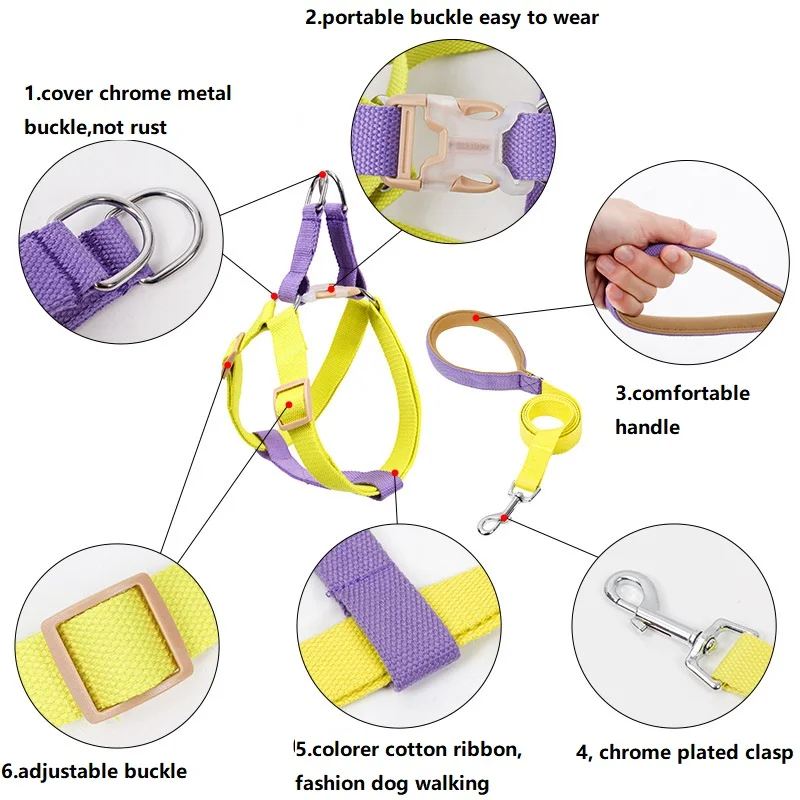 2.portable buckle easy to wear

1.cover chrome metal buckle,not rust

3.comfortable handle

6.adjustable buckle

5.colorer cotton ribbon, fashion dog walking

4, chrome plated clasp