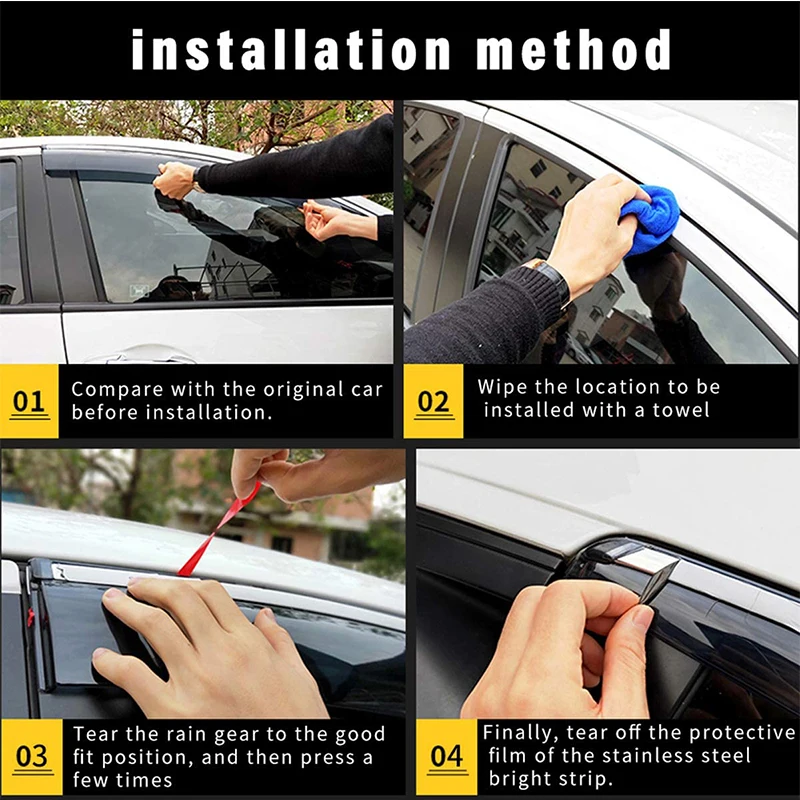 installation method

01 Compare with the original car before installation.

02 Wipe the location to be installed with a towel

03 Tear the rain gear to the good fit position, and then press a few times

04 Finally, tear off the protective film of the stainless steel bright strip.