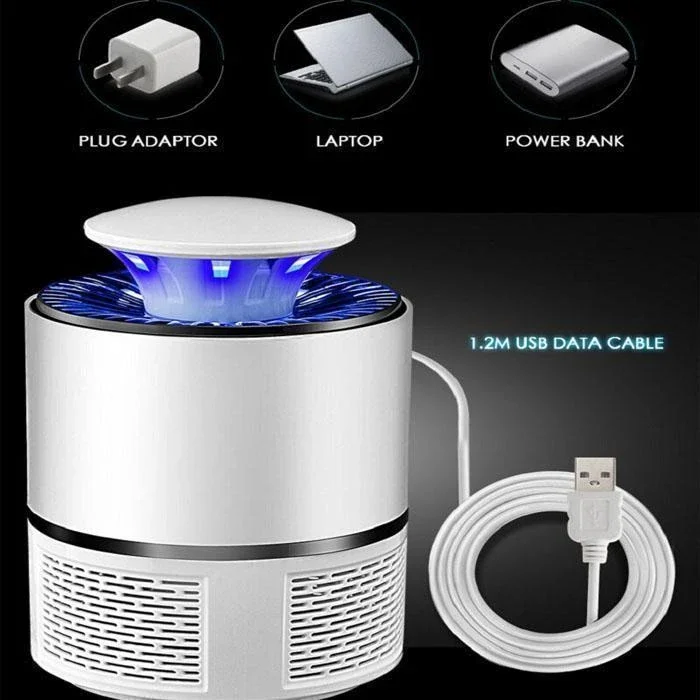 PLUG ADAPTOR
LAPTOP
POWER BANK

1.2M USB DATA CABLE