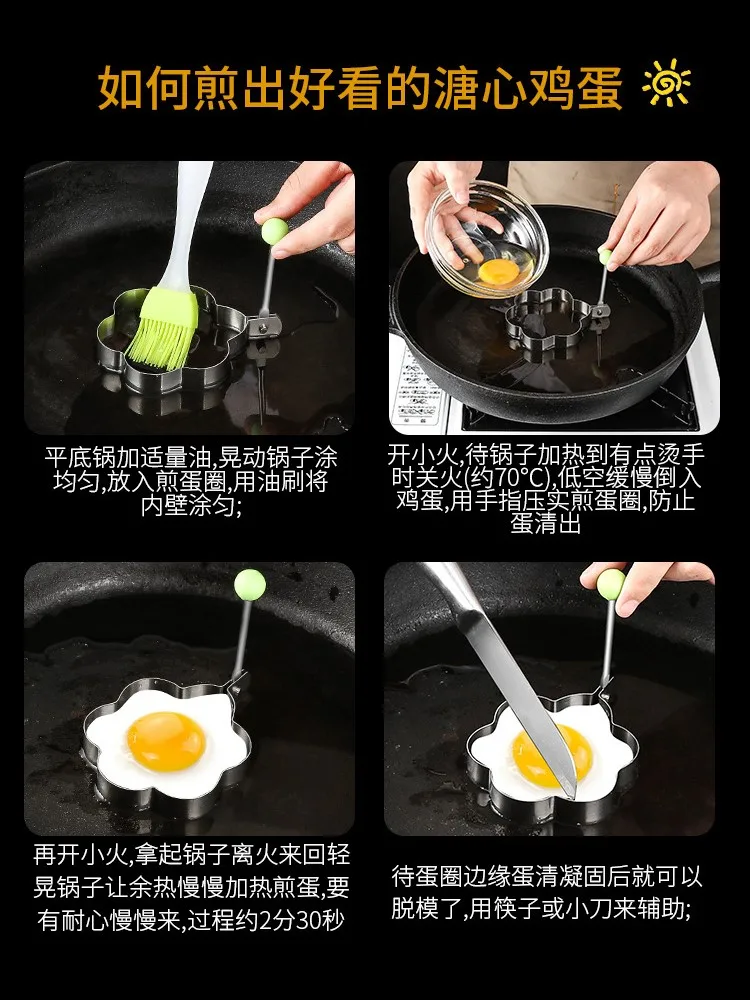 如何煎出好看的溏心鸡蛋

平底锅加适量油,晃动锅子涂均匀,放入煎蛋圈,用油刷将内壁涂匀;

开小火,待锅子加热到有点烫手时关火(约70°C),低空缓慢倒入鸡蛋,用手指压实煎蛋圈,防止蛋清出

再开小火,拿起锅子离火来回轻晃锅子让余热慢慢加热煎蛋,要有耐心慢慢来,过程约2分30秒

待蛋圈边缘蛋清凝固后就可以脱模了,用筷子或小刀来辅助;