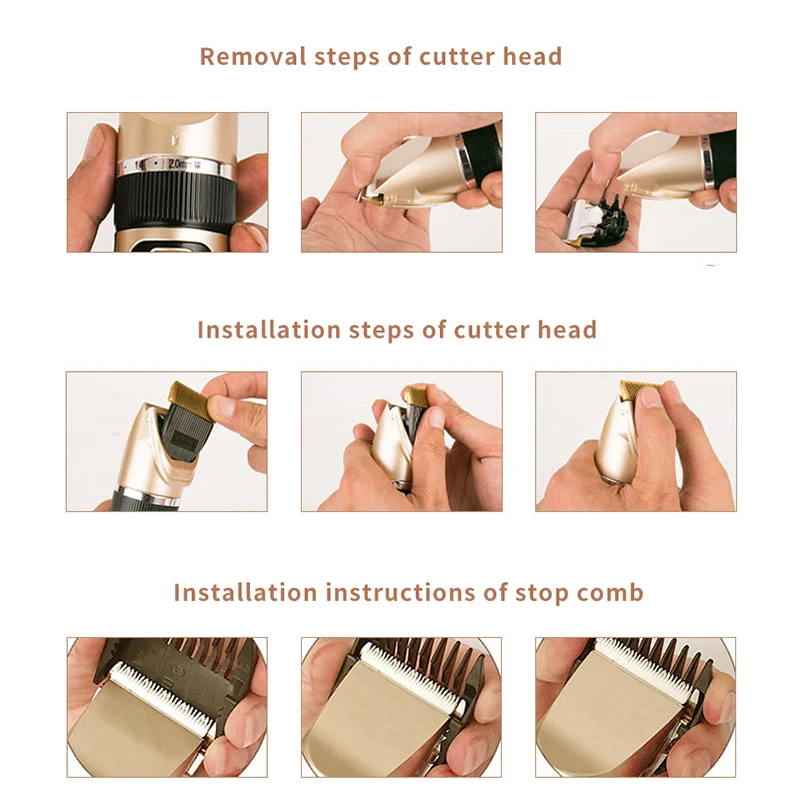 Removal steps of cutter head

1.4 2.0mm

Installation steps of cutter head

Installation instructions of stop comb