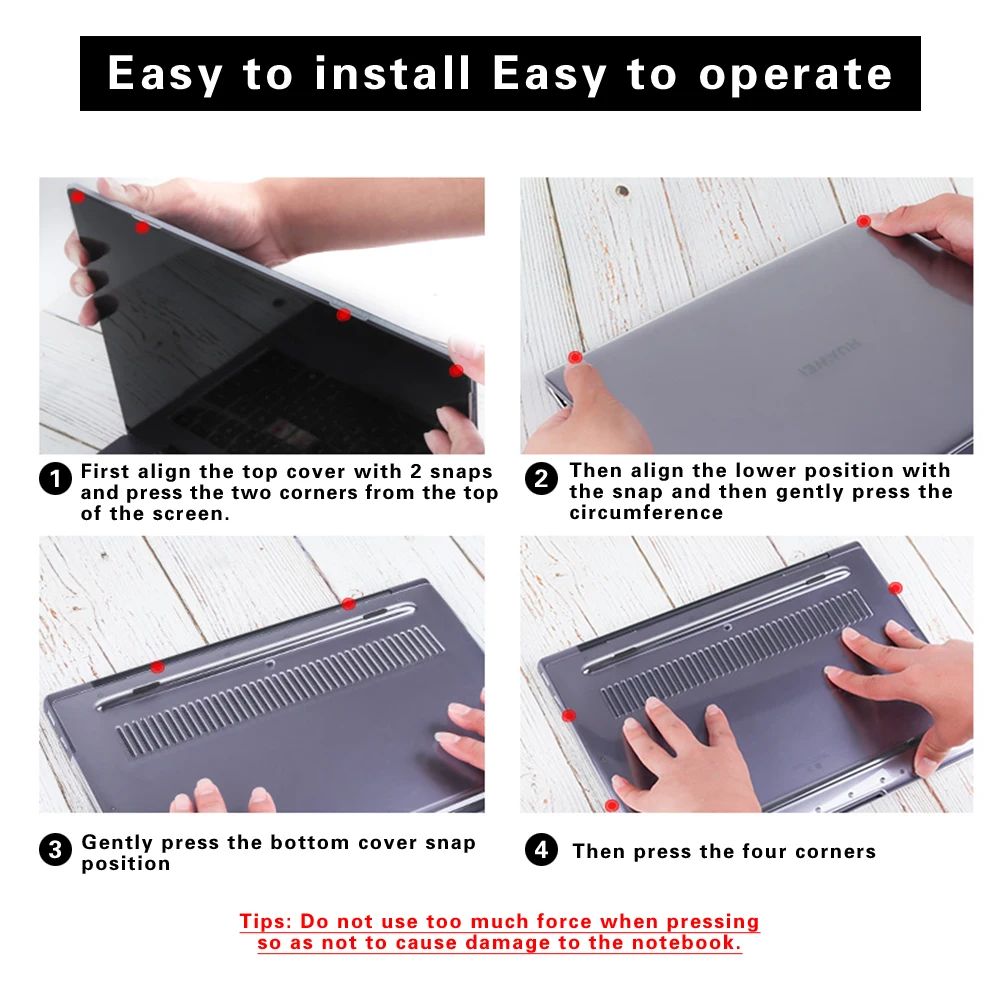 Easy to install Easy to operate

HUAWEI

1 First align the top cover with 2 snaps and press the two corners from the top of the screen.

2 Then align the lower position with the snap and then gently press the circumference

3 Gently press the bottom cover snap position

4 Then press the four corners

Tips: Do not use too much force when pressing so as not to cause damage to the notebook.