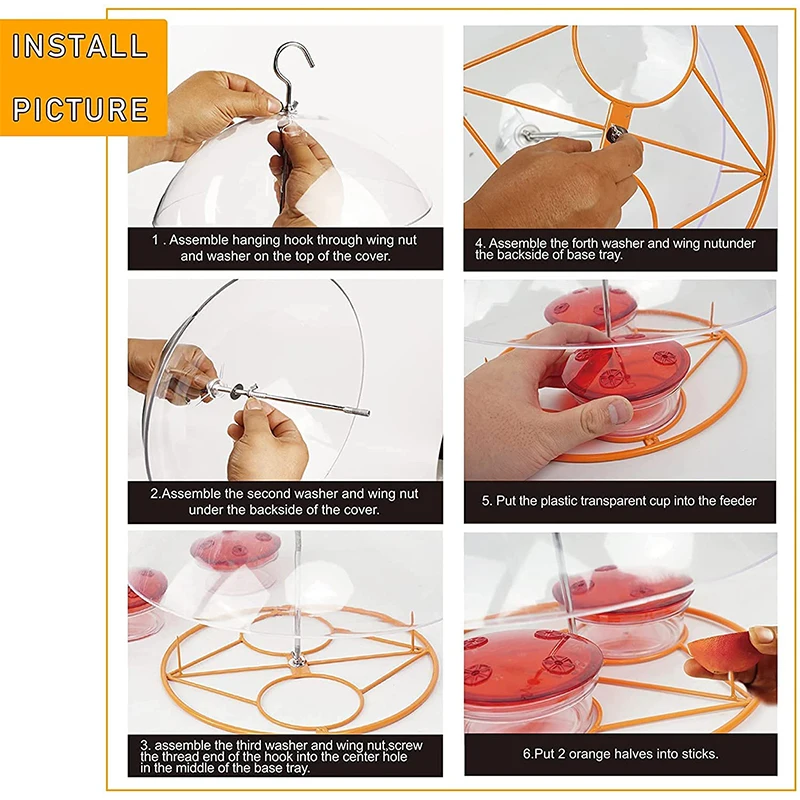 INSTALL PICTURE

1 . Assemble hanging hook through wing nut and washer on the top of the cover.

2.Assemble the second washer and wing nut under the backside of the cover.

3. assemble the third washer and wing nut,screw the thread end of the hook into the center hole in the middle of the base tray.

4. Assemble the forth washer and wing nutunder the backside of base tray.

5. Put the plastic transparent cup into the feeder

6.Put 2 orange halves into sticks.