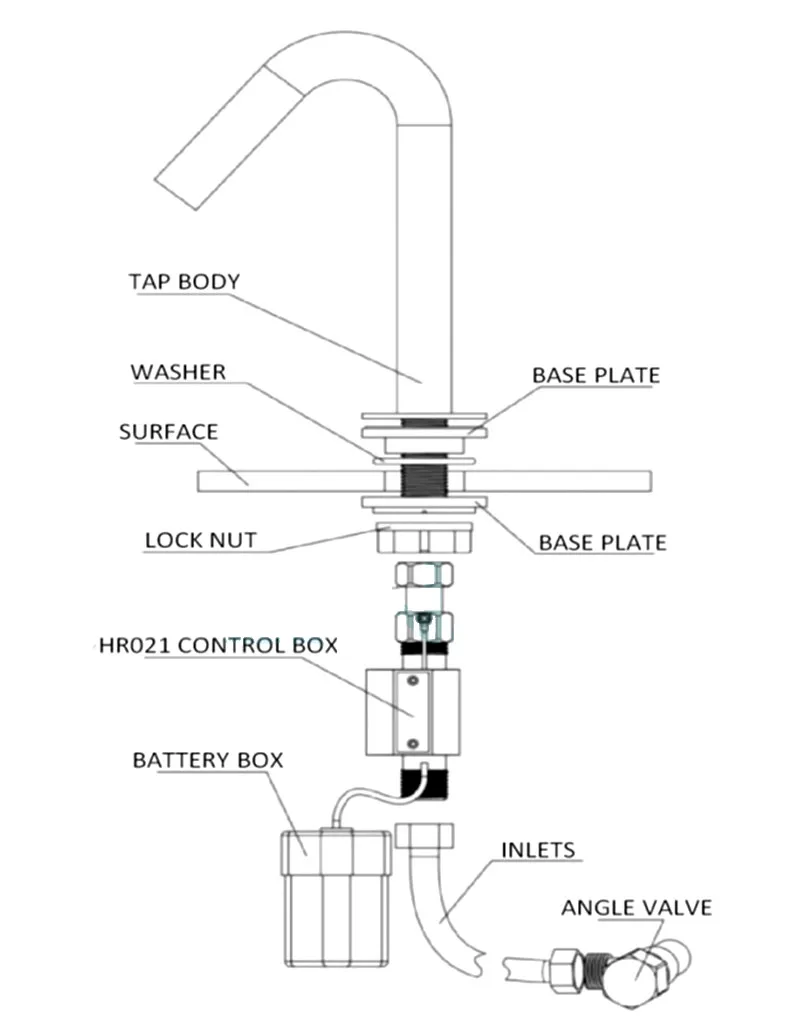 TAP BODY
WASHER
BASE PLATE
SURFACE
LOCK NUT
BASE PLATE
HR021 CONTROL BOX
BATTERY BOX
INLETS
ANGLE VALVE