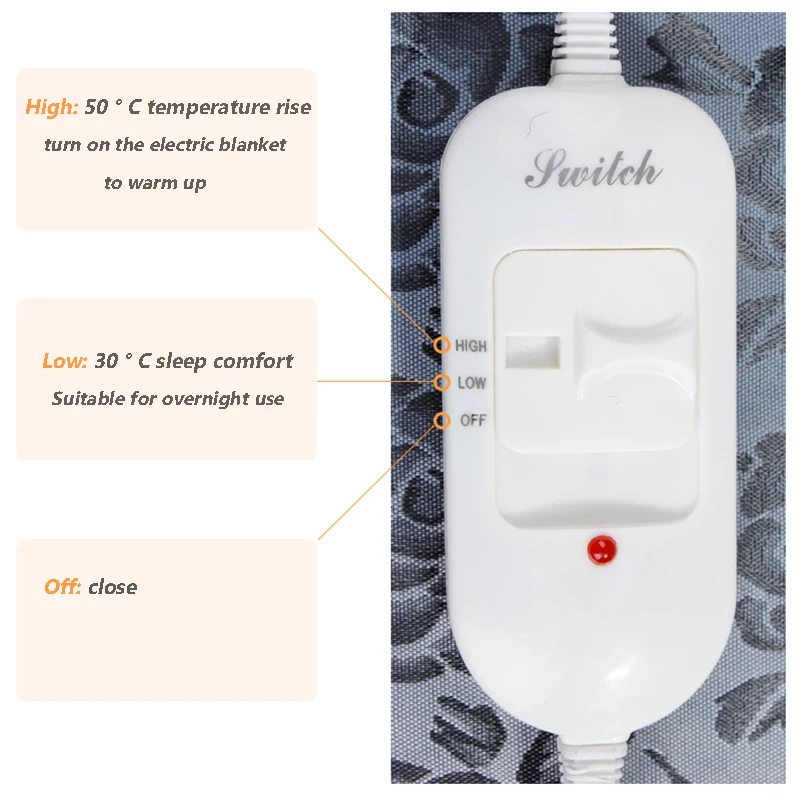 High: 50 ° C temperature rise turn on the electric blanket to warm up

Low: 30 ° C sleep comfort Suitable for overnight use

Off: close

Switch

HIGH
LOW
OFF