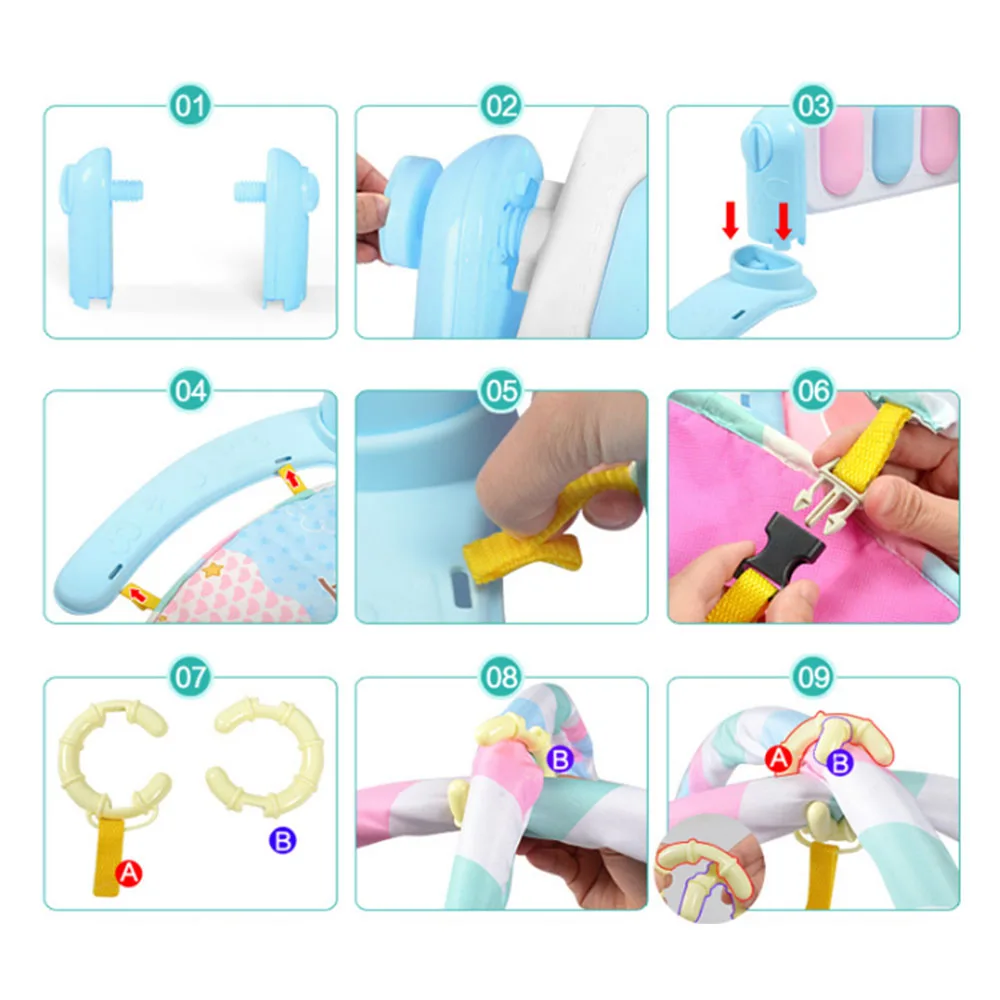 01

02

03

04

05

06

07

A

B

08

B

09

A

B