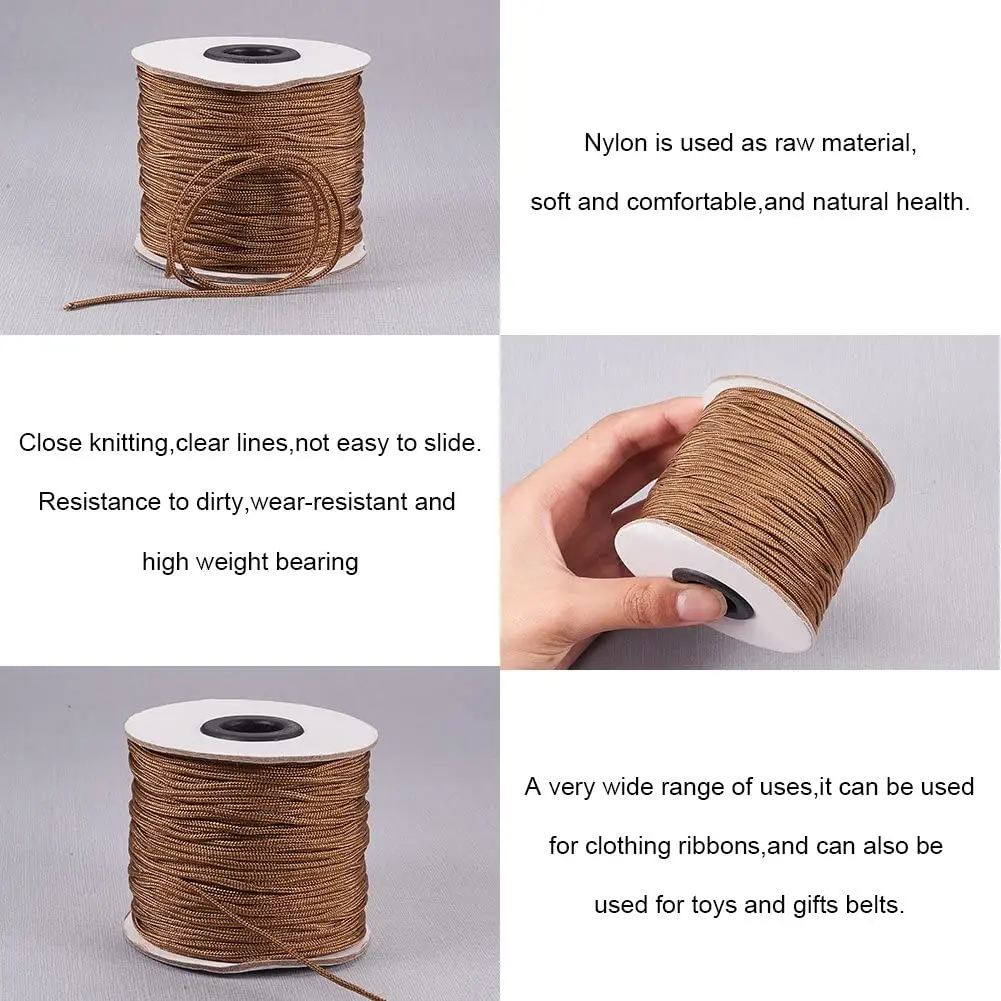 Nylon is used as raw material, soft and comfortable,and natural health.

Close knitting,clear lines,not easy to slide. Resistance to dirty,wear-resistant and high weight bearing

A very wide range of uses,it can be used for clothing ribbons,and can also be used for toys and gifts belts.