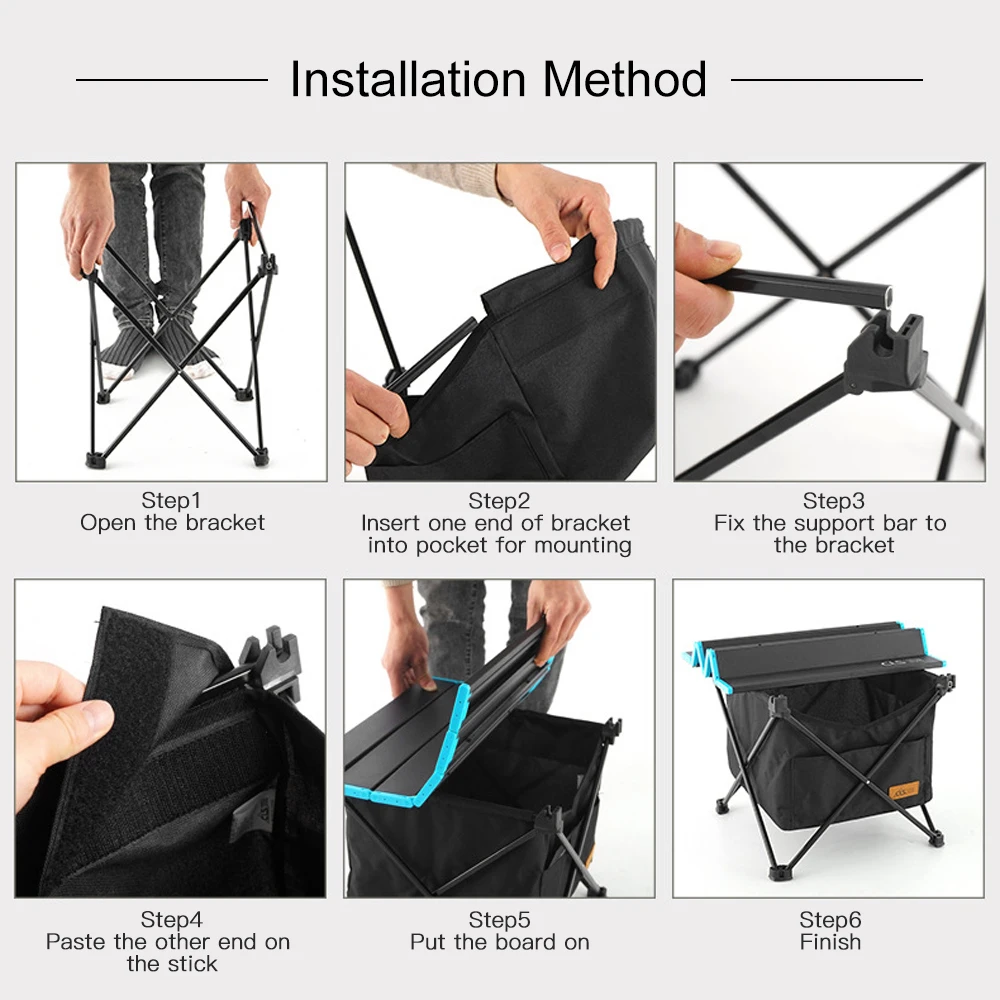 Installation Method

Step1
Open the bracket

Step2
Insert one end of bracket into pocket for mounting

Step3
Fix the support bar to the bracket

Step4
Paste the other end on the stick

Step5
Put the board on

Step6
Finish