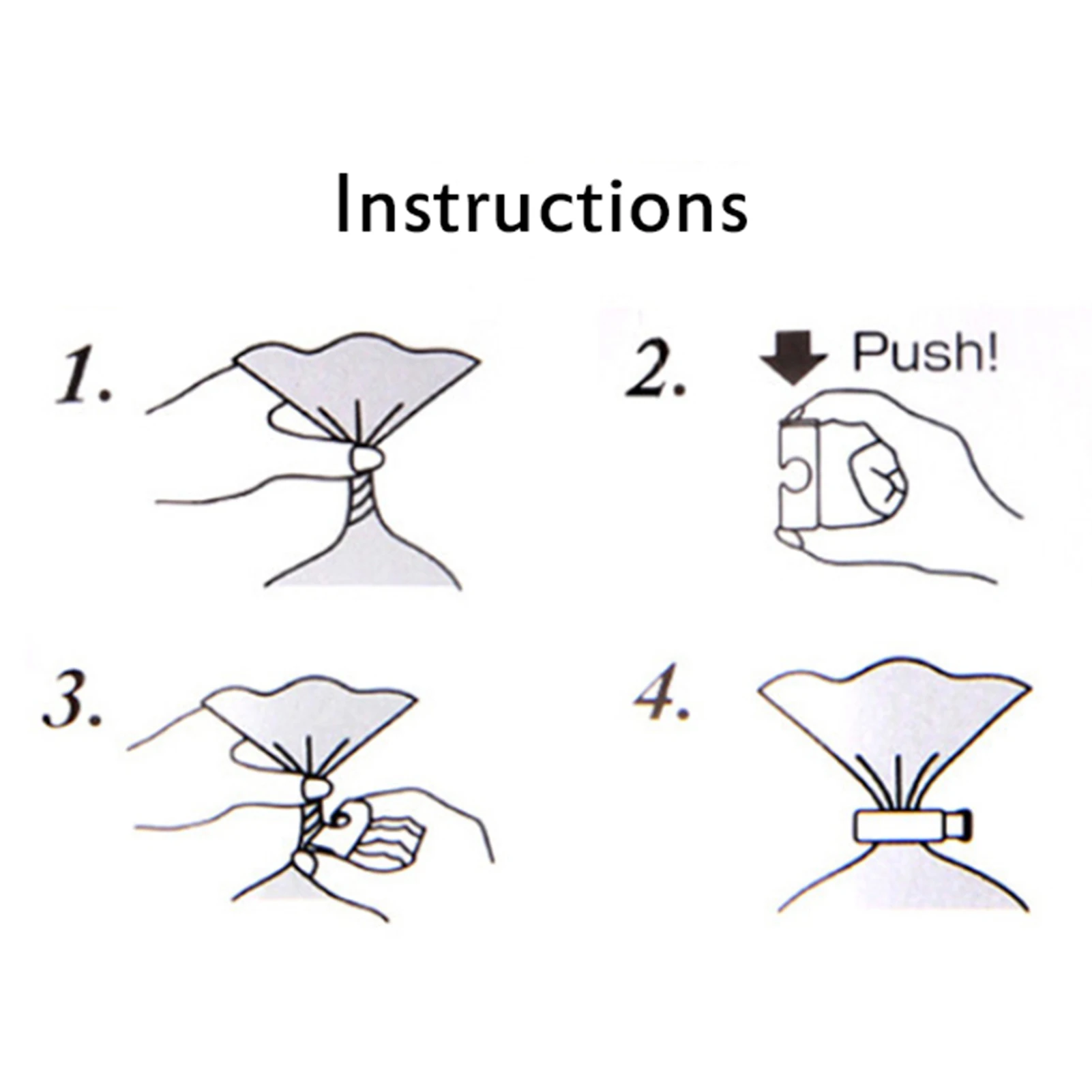 Instructions

1.

2. Push!

3.

4.