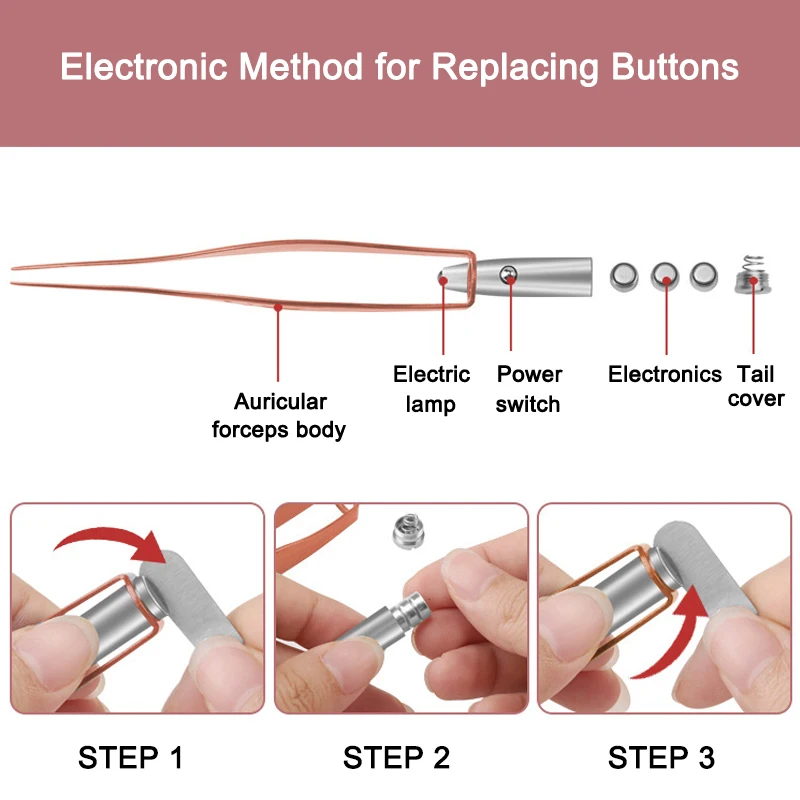 Electronic Method for Replacing Buttons

Auricular forceps body

Electric lamp

Power switch

Electronics

Tail cover

STEP 1

STEP 2

STEP 3