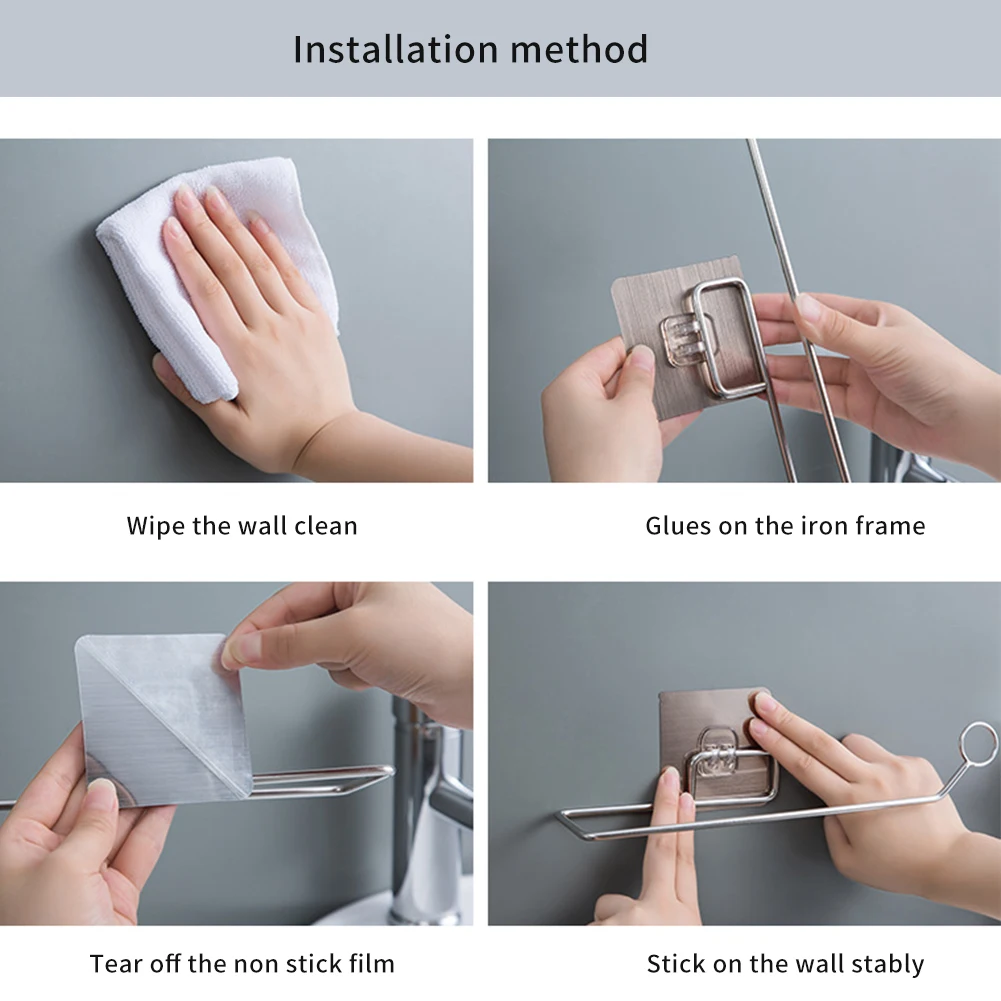 Installation method

Wipe the wall clean

Glues on the iron frame

Tear off the non stick film

Stick on the wall stably