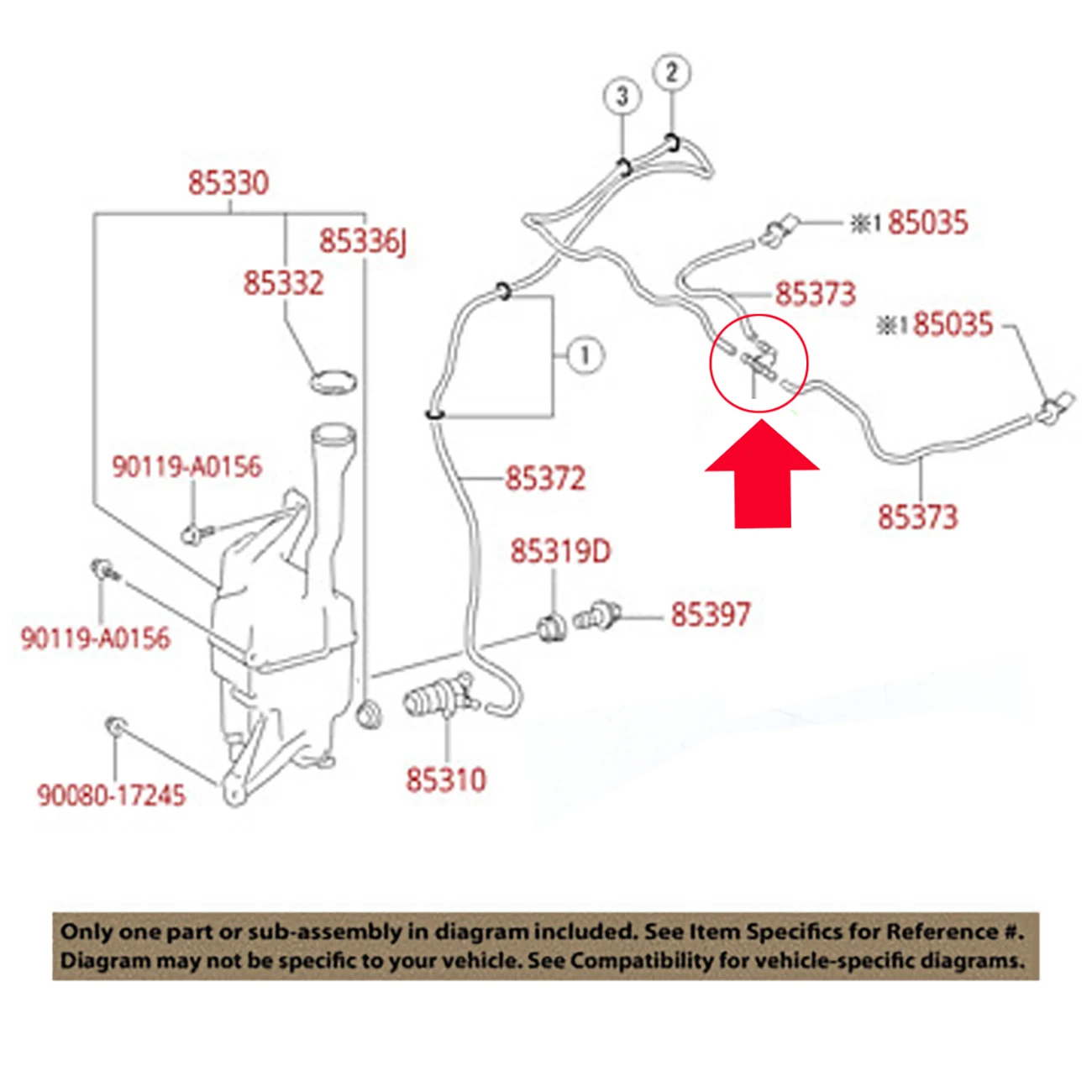 3
2
85330
85336J
85332
※1 85035
85373
※1 85035
1
90119-A0156
85372
85373
85319D
85397
90119-A0156
85310
90080-17245

Only one part or sub-assembly in diagram included. See Item Specifics for Reference #.
Diagram may not be specific to your vehicle. See Compatibility for vehicle-specific diagrams.