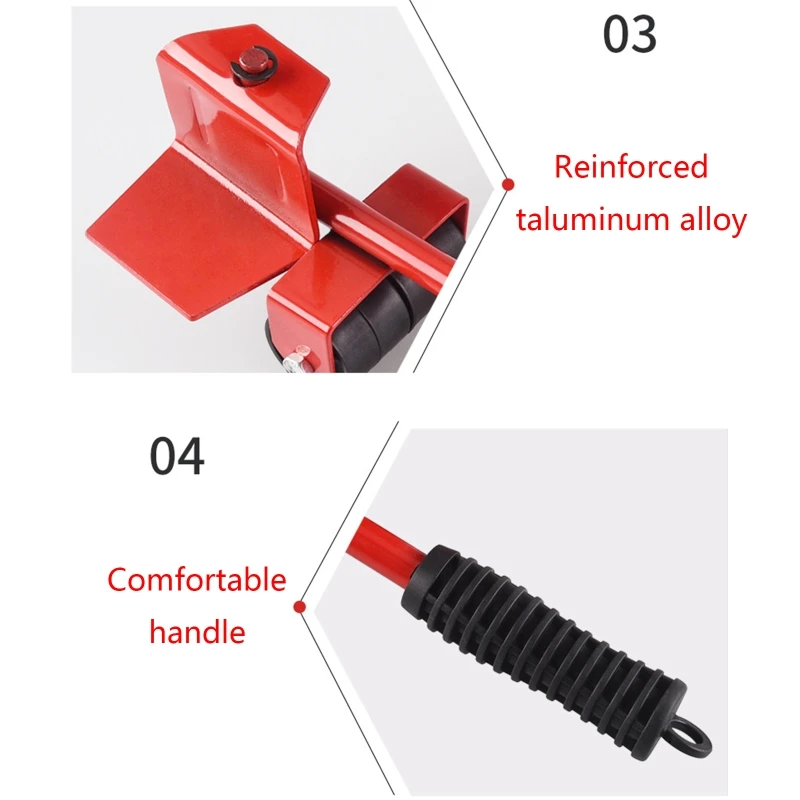 03

Reinforced taluminum alloy

04

Comfortable handle