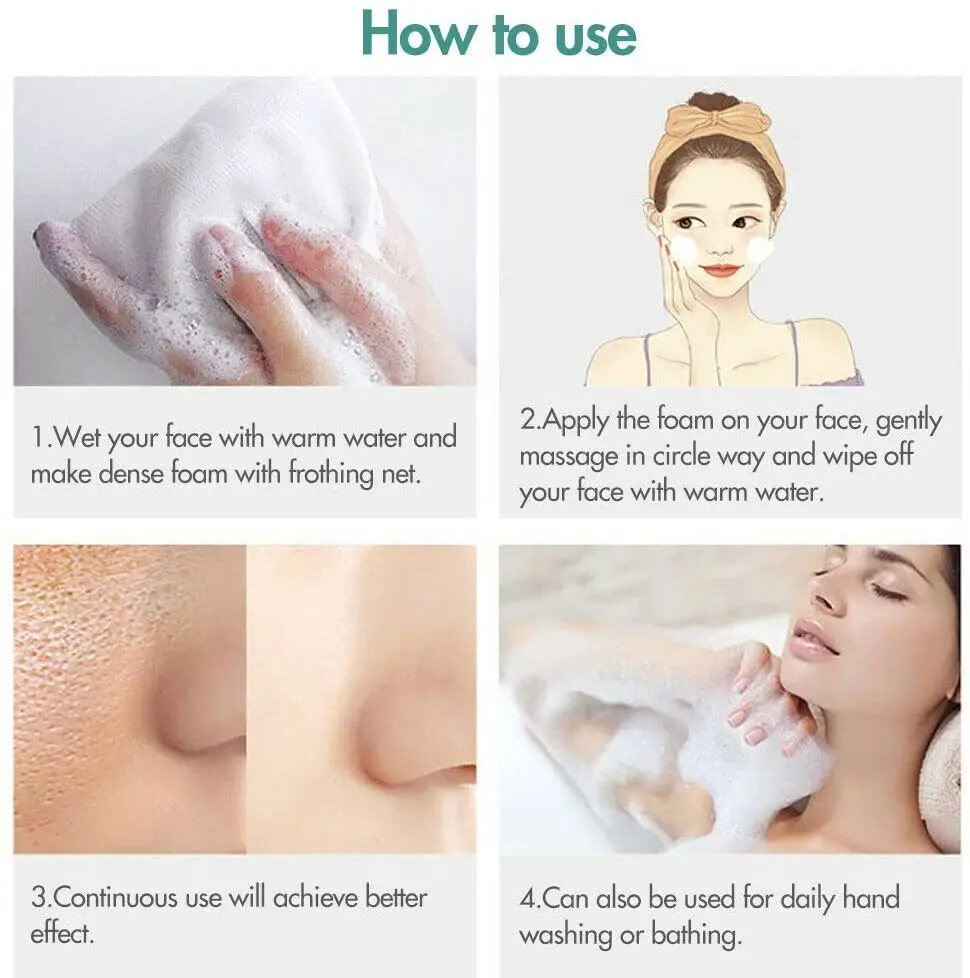 How to use

1.Wet your face with warm water and make dense foam with frothing net.

2.Apply the foam on your face, gently massage in circle way and wipe off your face with warm water.

3.Continuous use will achieve better effect.

4.Can also be used for daily hand washing or bathing.