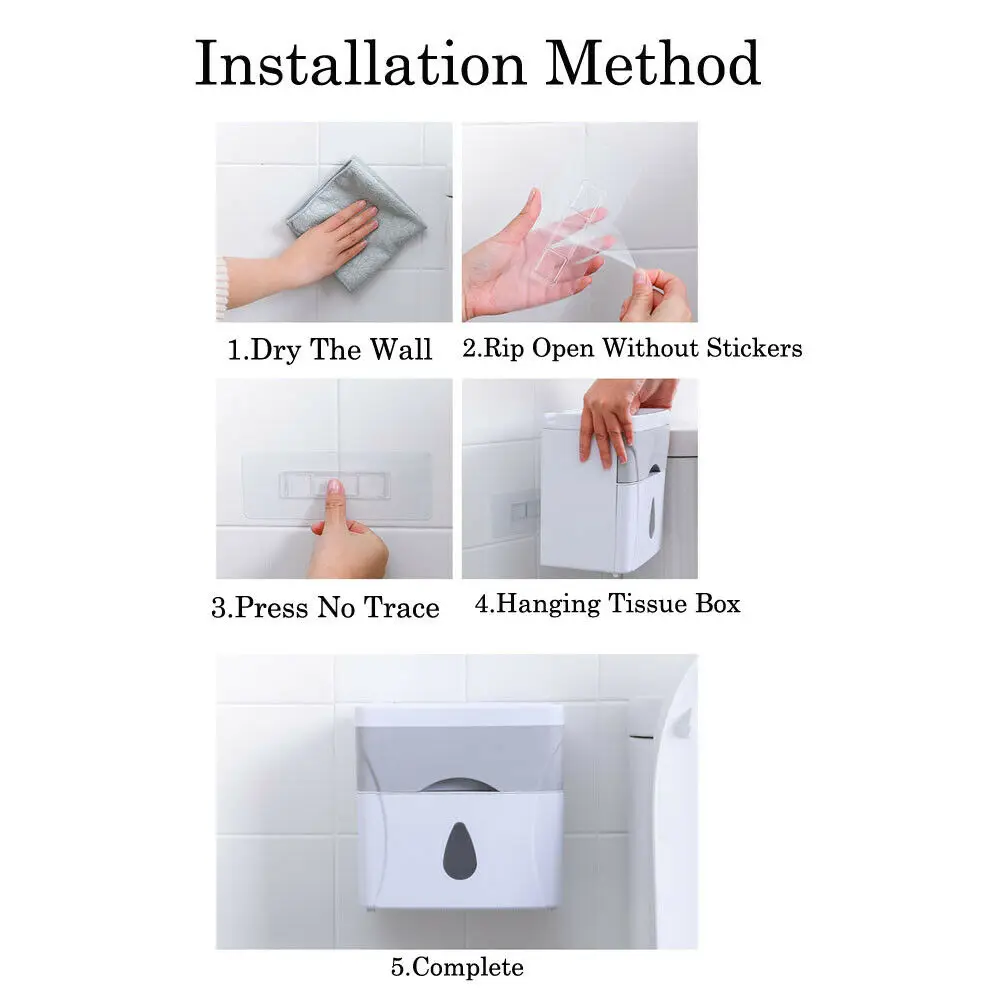 Installation Method

1.Dry The Wall

2.Rip Open Without Stickers

3.Press No Trace

4.Hanging Tissue Box

5.Complete