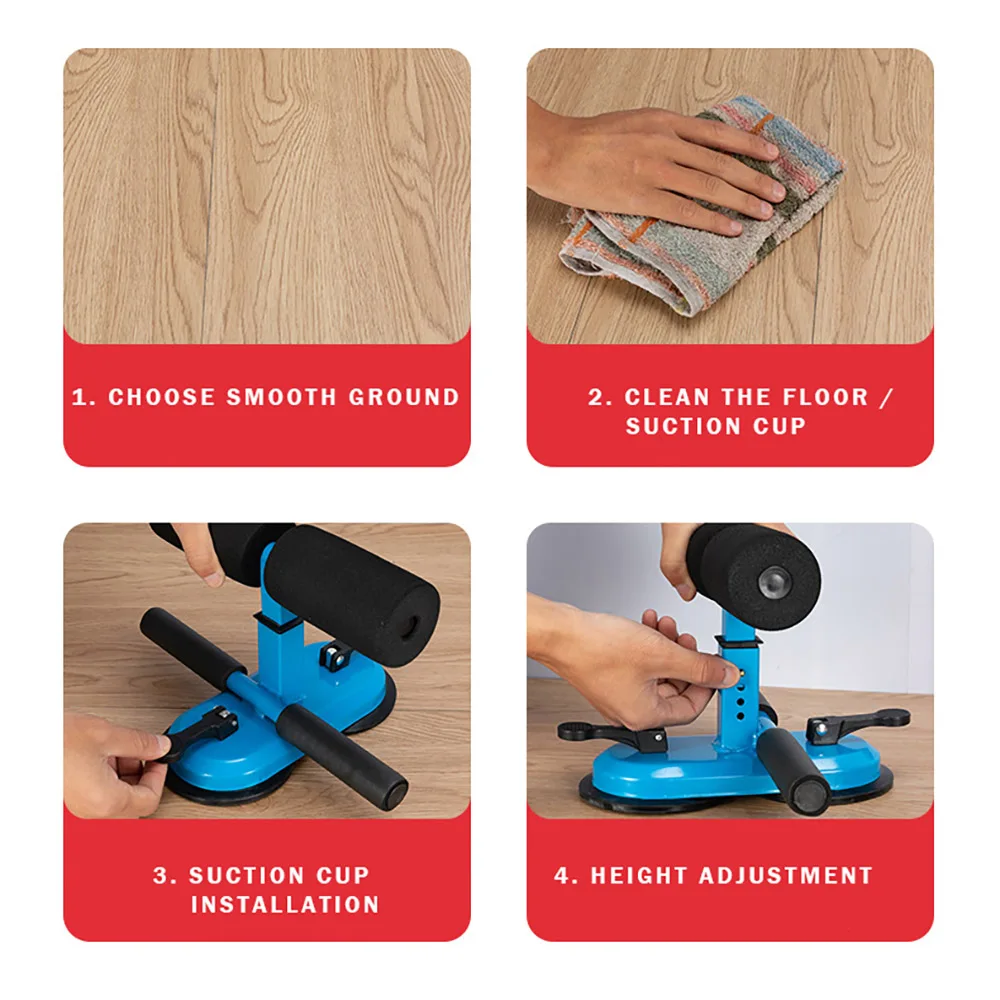 1. CHOOSE SMOOTH GROUND

2. CLEAN THE FLOOR / SUCTION CUP

3. SUCTION CUP INSTALLATION

4. HEIGHT ADJUSTMENT