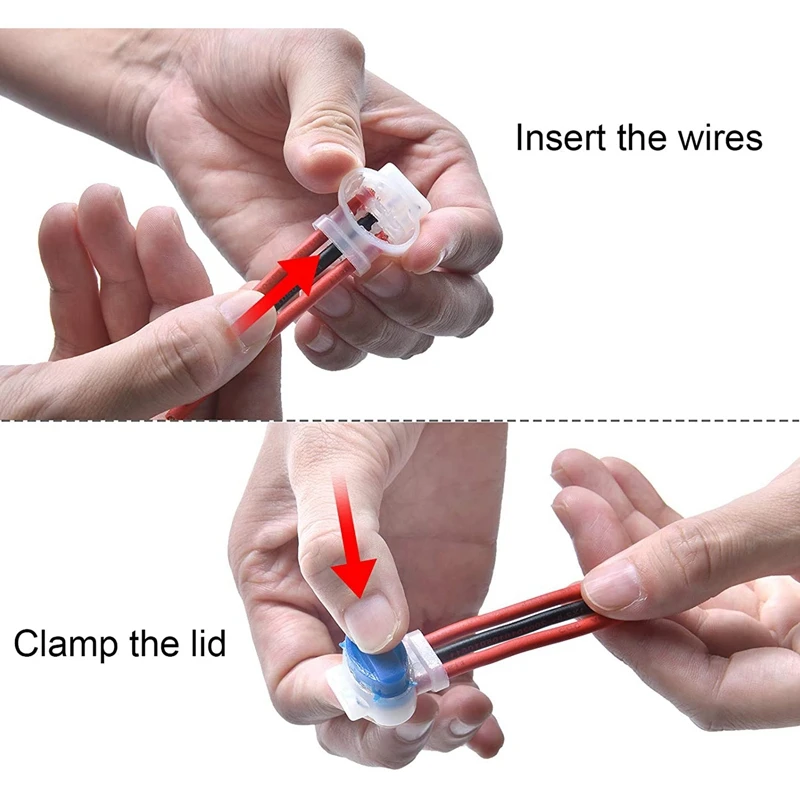 Insert the wires

Clamp the lid