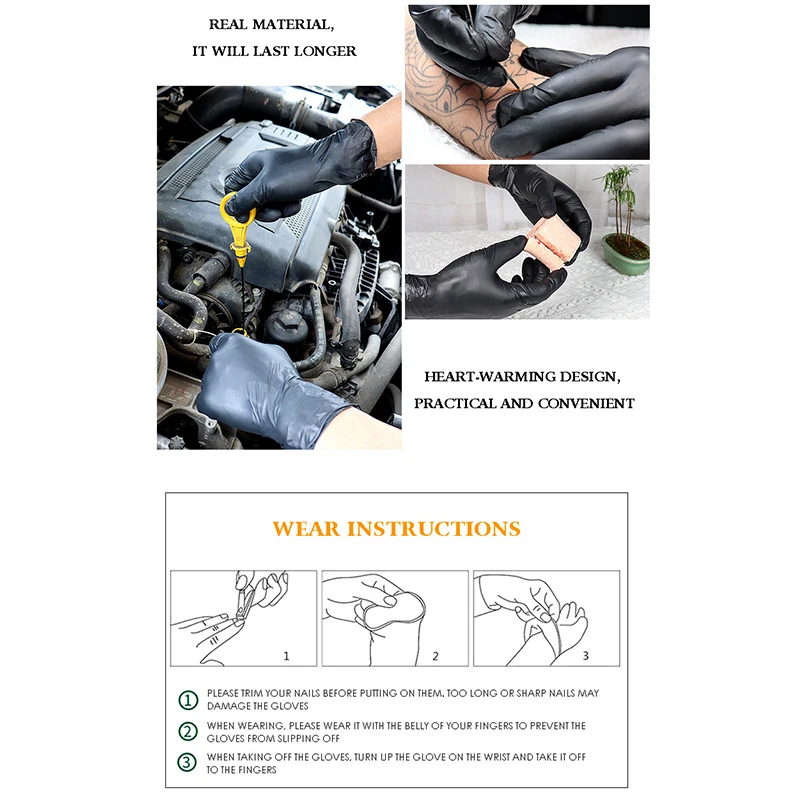 REAL MATERIAL,
IT WILL LAST LONGER

HEART-WARMING DESIGN,
PRACTICAL AND CONVENIENT

WEAR INSTRUCTIONS

1

2

3

① PLEASE TRIM YOUR NAILS BEFORE PUTTING ON THEM. TOO LONG OR SHARP NAILS MAY DAMAGE THE GLOVES

② WHEN WEARING, PLEASE WEAR IT WITH THE BELLY OF YOUR FINGERS TO PREVENT THE GLOVES FROM SLIPPING OFF

③ WHEN TAKING OFF THE GLOVES, TURN UP THE GLOVE ON THE WRIST AND TAKE IT OFF TO THE FINGERS