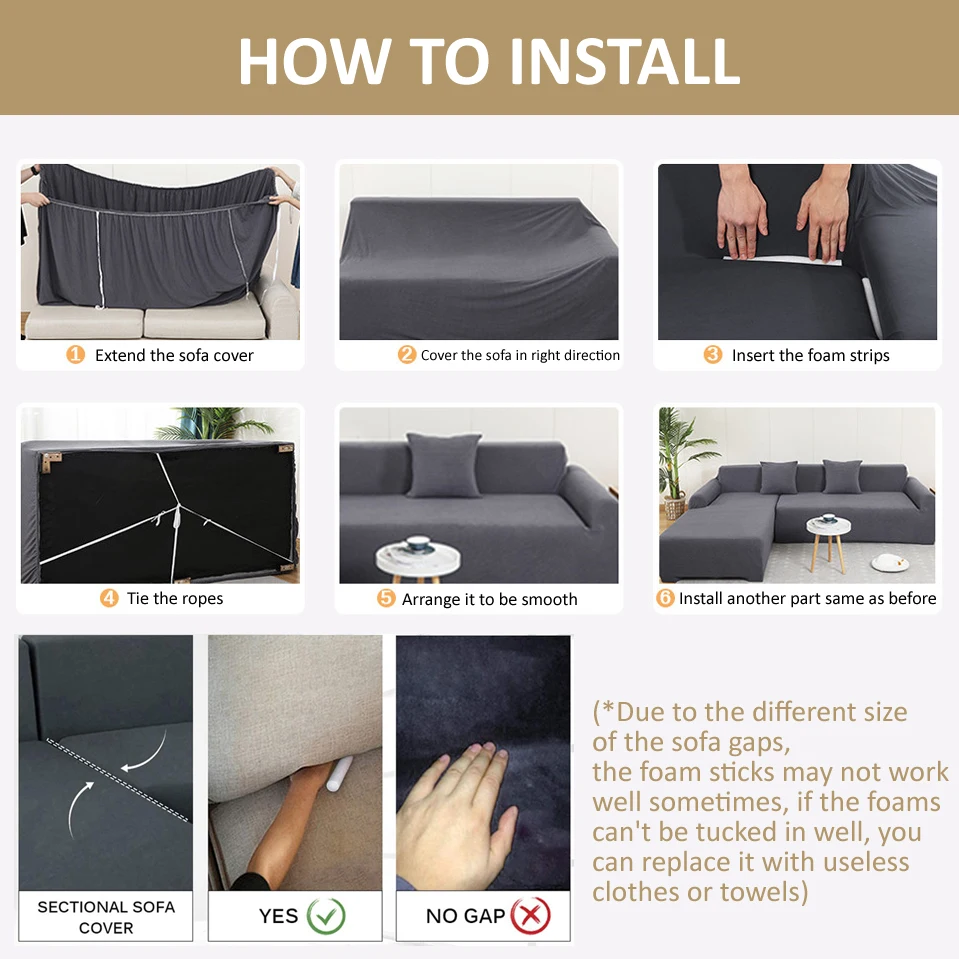 HOW TO INSTALL

1 Extend the sofa cover

2 Cover the sofa in right direction

3 Insert the foam strips

4 Tie the ropes

5 Arrange it to be smooth

6 Install another part same as before

SECTIONAL SOFA COVER

YES

NO GAP

(*Due to the different size of the sofa gaps, the foam sticks may not work well sometimes, if the foams can't be tucked in well, you can replace it with useless clothes or towels)