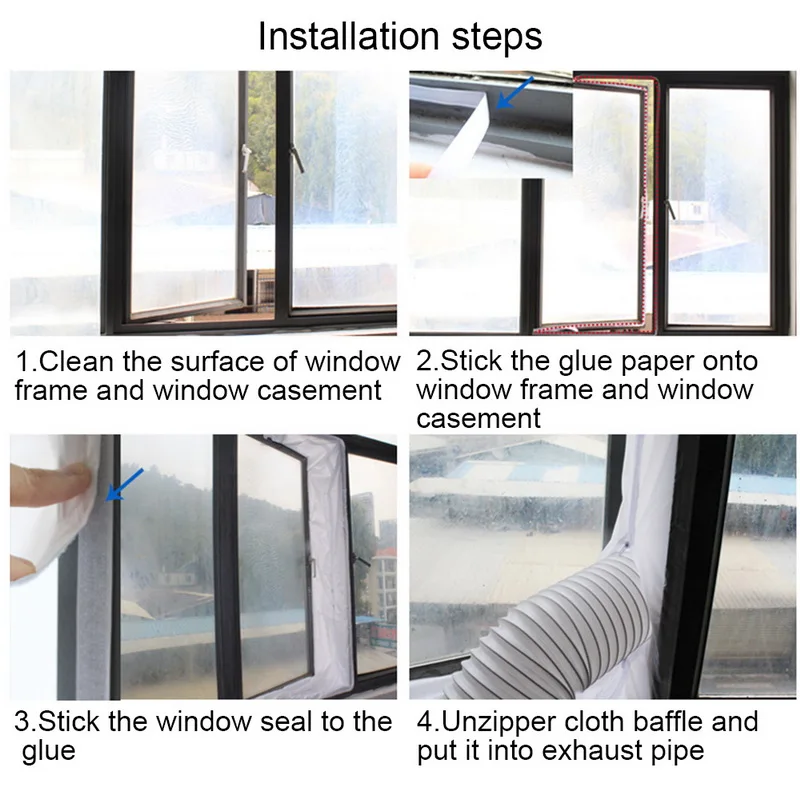 Installation steps

1.Clean the surface of window frame and window casement

2.Stick the glue paper onto window frame and window casement

3.Stick the window seal to the glue

4.Unzipper cloth baffle and put it into exhaust pipe