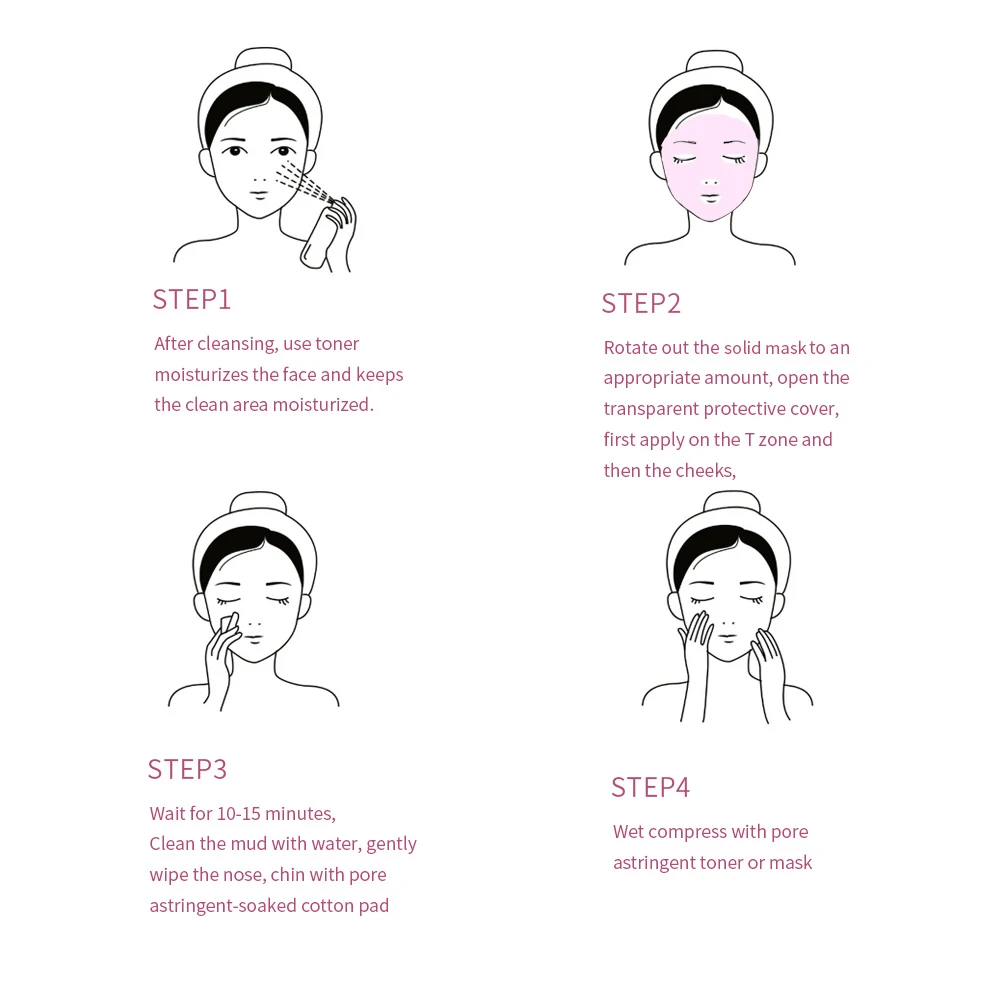 STEP1

After cleansing, use toner moisturizes the face and keeps the clean area moisturized.

STEP2

Rotate out the solid mask to an appropriate amount, open the transparent protective cover, first apply on the T zone and then the cheeks,

STEP3

Wait for 10-15 minutes,
Clean the mud with water, gently wipe the nose, chin with pore astringent-soaked cotton pad

STEP4

Wet compress with pore astringent toner or mask