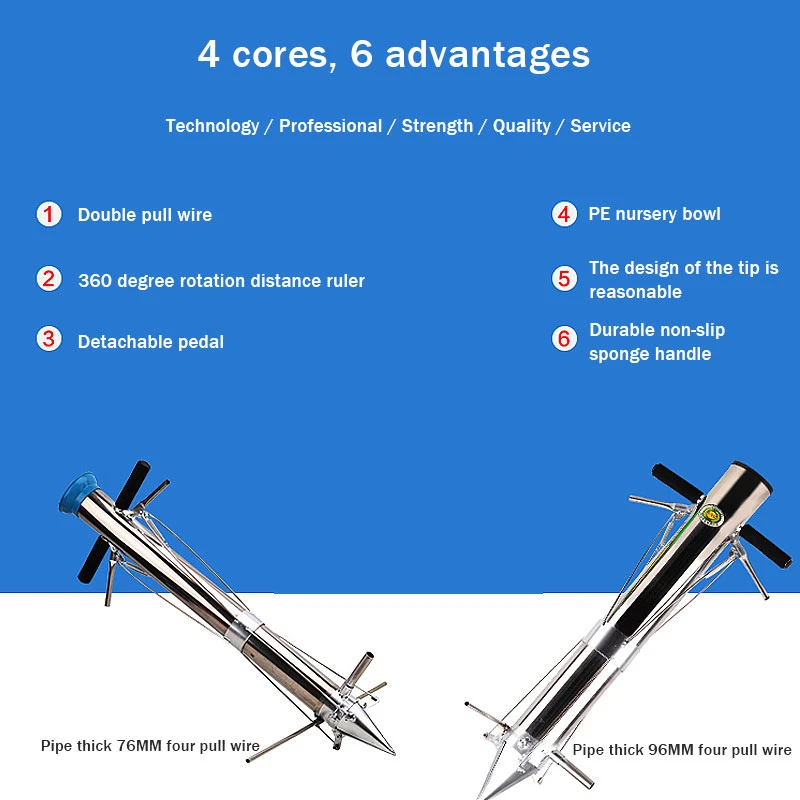 4 cores, 6 advantages

Technology / Professional / Strength / Quality / Service

1 Double pull wire

2 360 degree rotation distance ruler

3 Detachable pedal

4 PE nursery bowl

5 The design of the tip is reasonable

6 Durable non-slip sponge handle

Pipe thick 76MM four pull wire

Pipe thick 96MM four pull wire