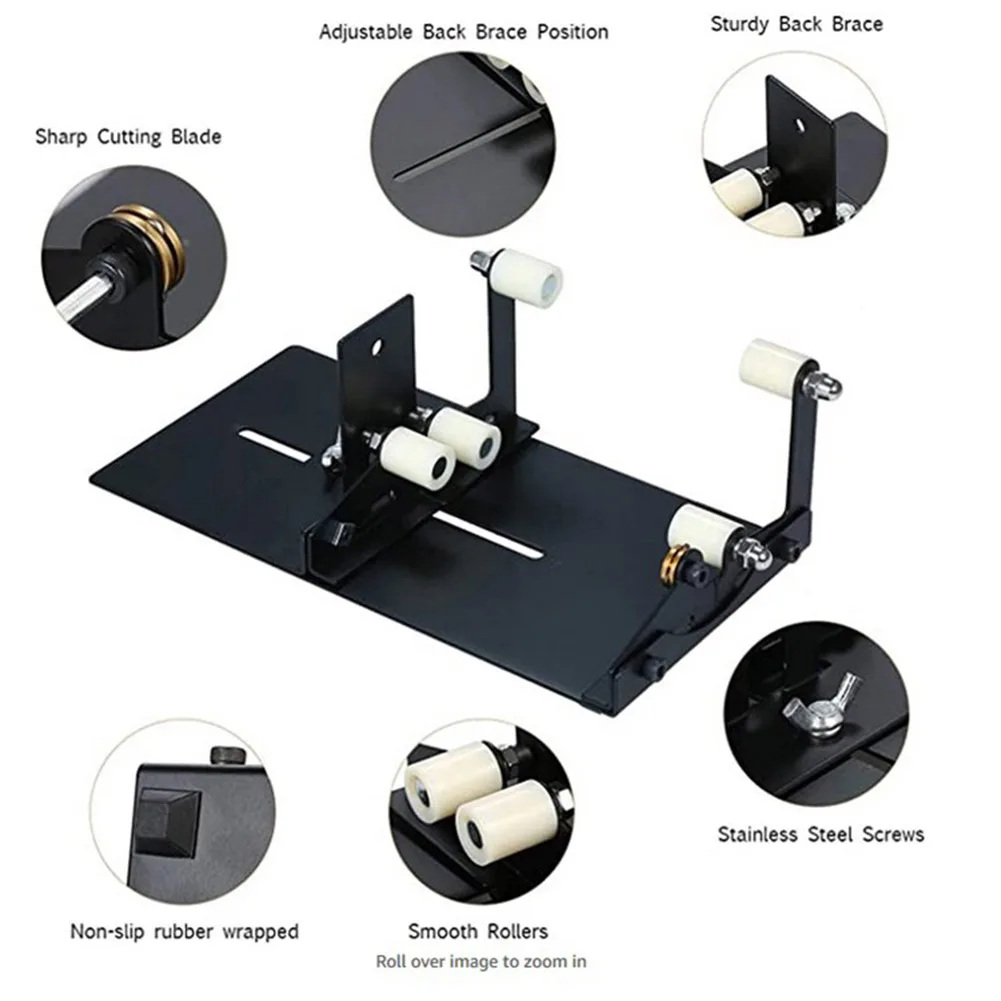 Adjustable Back Brace Position

Sturdy Back Brace

Sharp Cutting Blade

Stainless Steel Screws

Non-slip rubber wrapped

Smooth Rollers

Roll over image to zoom in