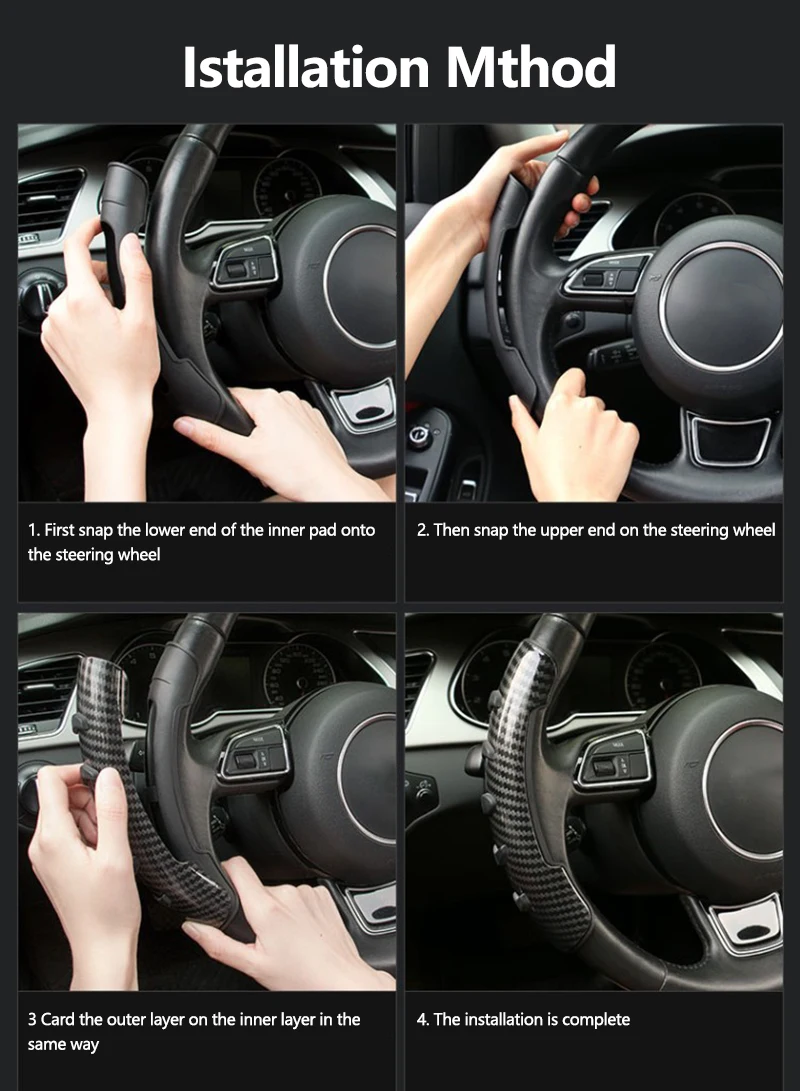 Istallation Mthod

1. First snap the lower end of the inner pad onto the steering wheel

2. Then snap the upper end on the steering wheel

3 Card the outer layer on the inner layer in the same way

4. The installation is complete