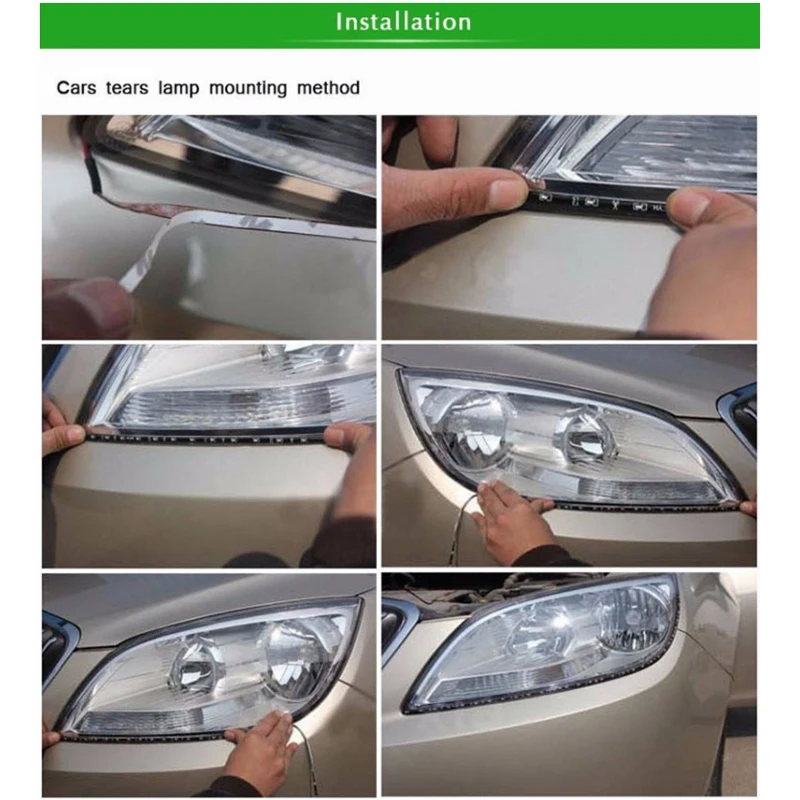 Installation

Cars tears lamp mounting method