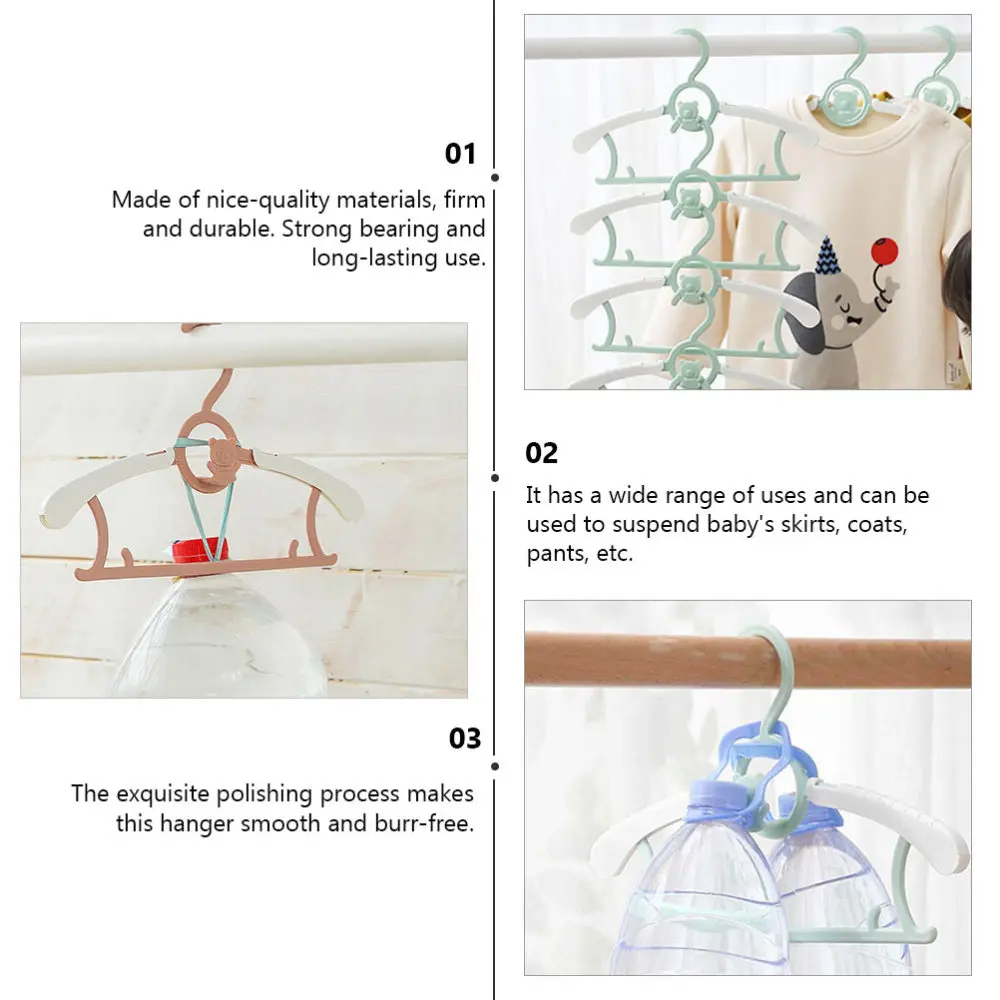 01

Made of nice-quality materials, firm and durable. Strong bearing and long-lasting use.

02

It has a wide range of uses and can be used to suspend baby's skirts, coats, pants, etc.

03

The exquisite polishing process makes this hanger smooth and burr-free.