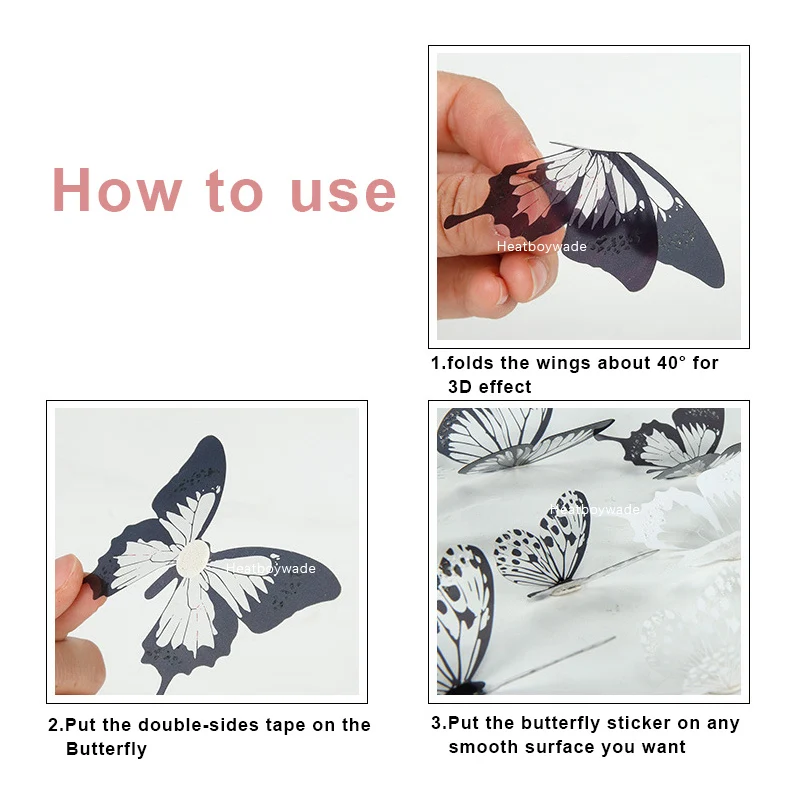 How to use

Heatboywade

1.folds the wings about 40° for 3D effect

Heatboywade

2.Put the double-sides tape on the Butterfly

Heatboywade

3.Put the butterfly sticker on any smooth surface you want