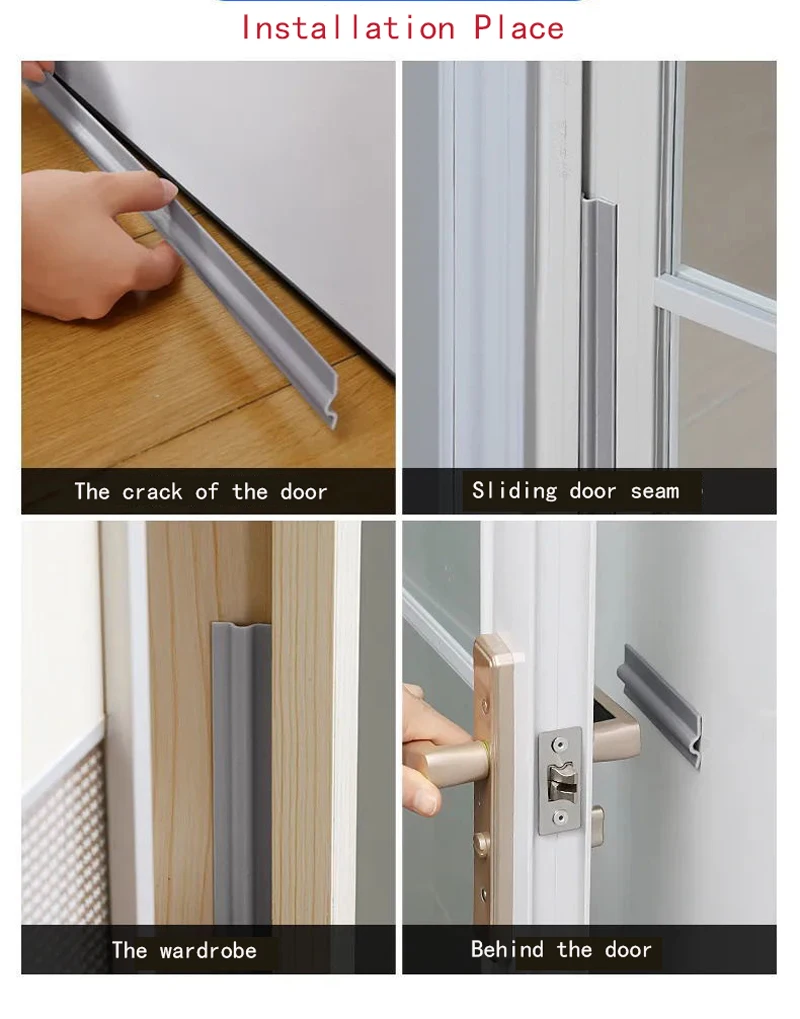 Installation Place

The crack of the door

Sliding door seam

The wardrobe

Behind the door