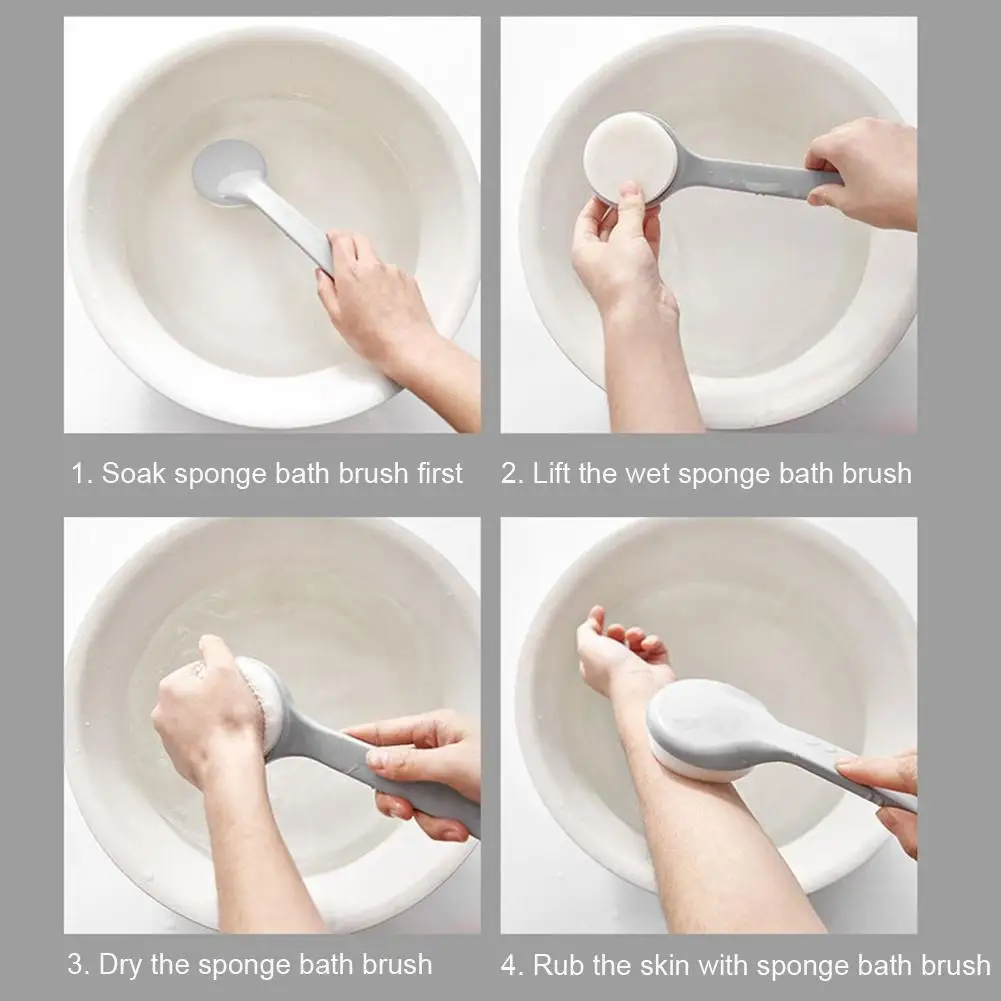 1. Soak sponge bath brush first

2. Lift the wet sponge bath brush

3. Dry the sponge bath brush

4. Rub the skin with sponge bath brush