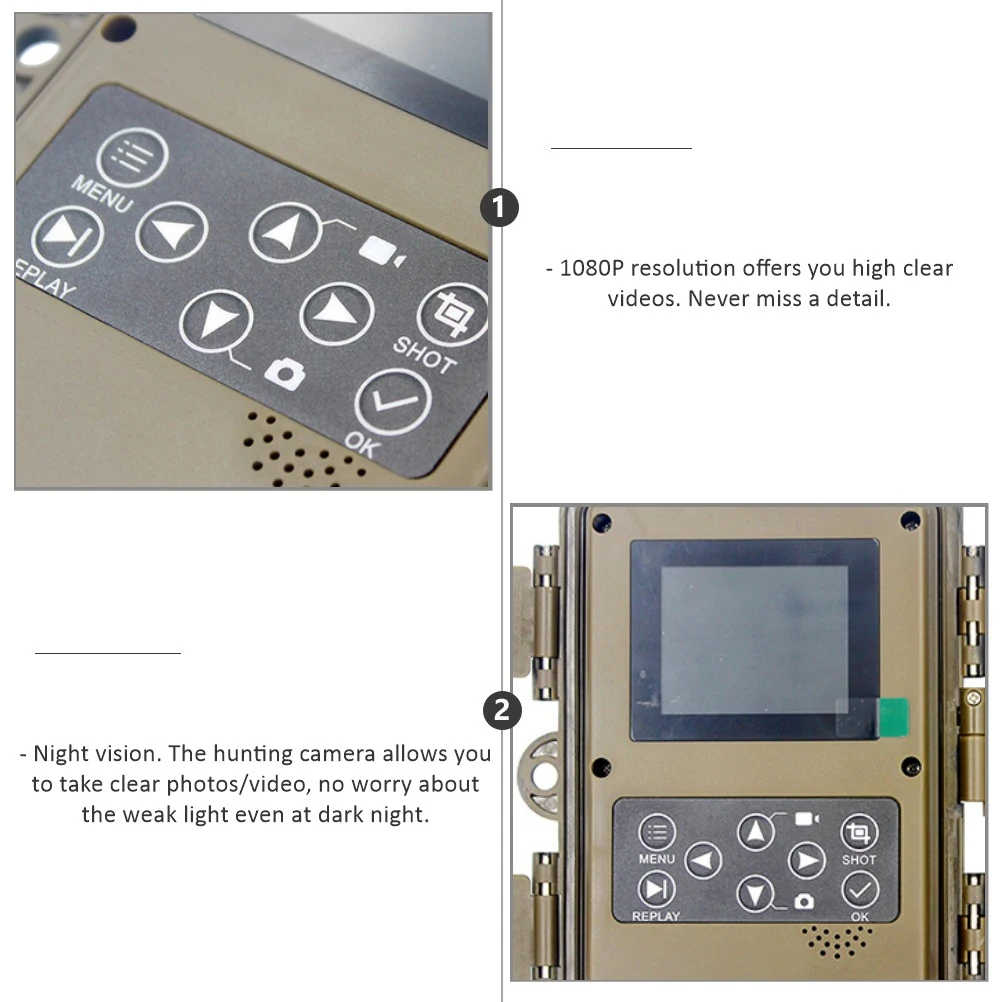 MENU

REPLAY

SHOT

OK

1

- 1080P resolution offers you high clear videos. Never miss a detail.

2

- Night vision. The hunting camera allows you to take clear photos/video, no worry about the weak light even at dark night.

MENU

SHOT

REPLAY

OK