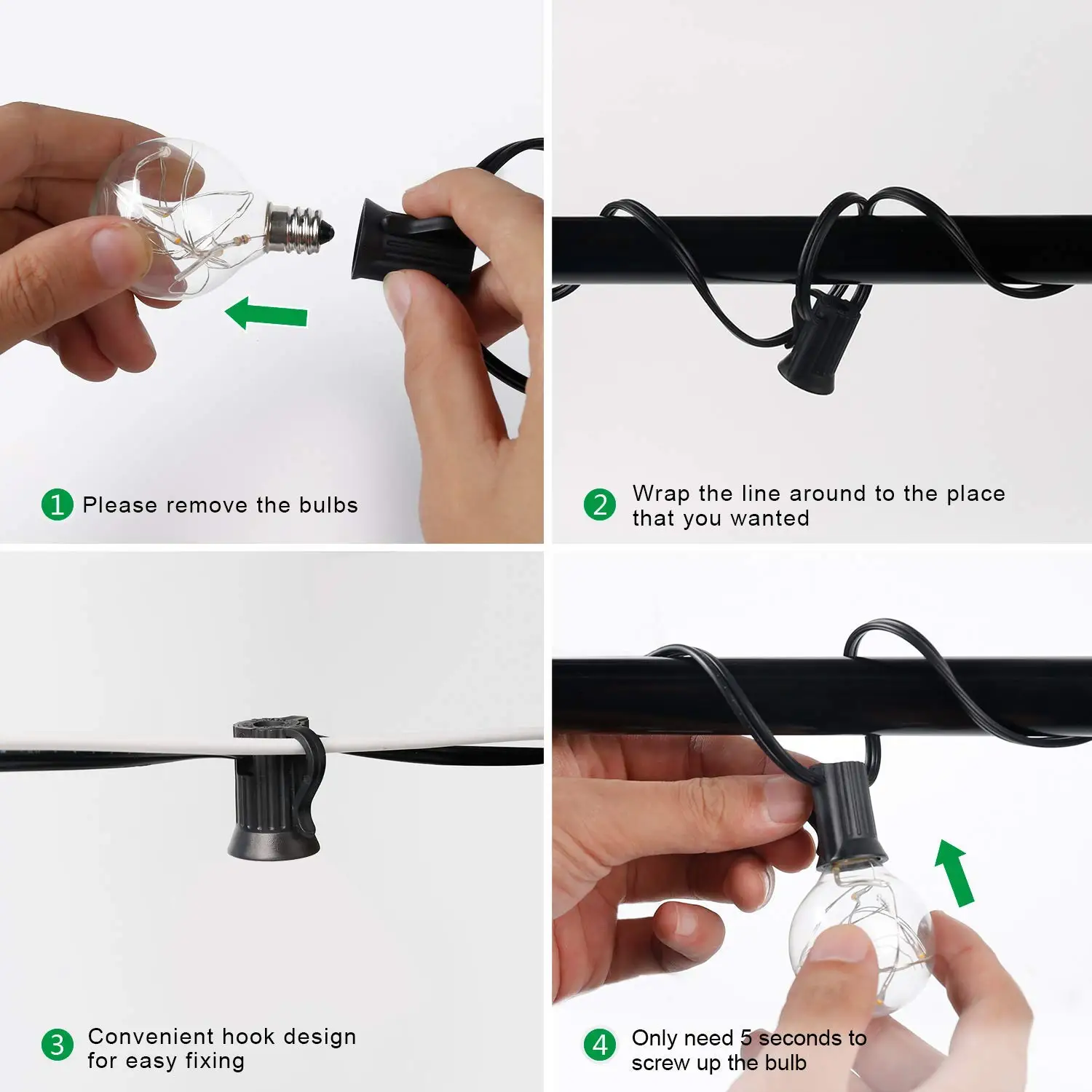 1 Please remove the bulbs

2 Wrap the line around to the place that you wanted

3 Convenient hook design for easy fixing

4 Only need 5 seconds to screw up the bulb