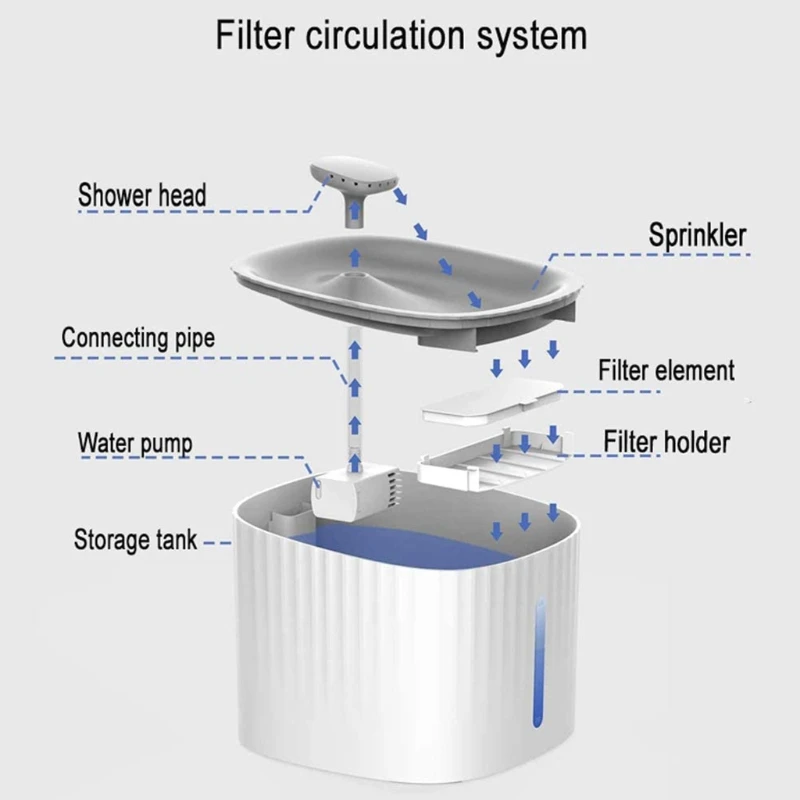 Filter circulation system

Shower head

Sprinkler

Connecting pipe

Filter element

Water pump

Filter holder

Storage tank